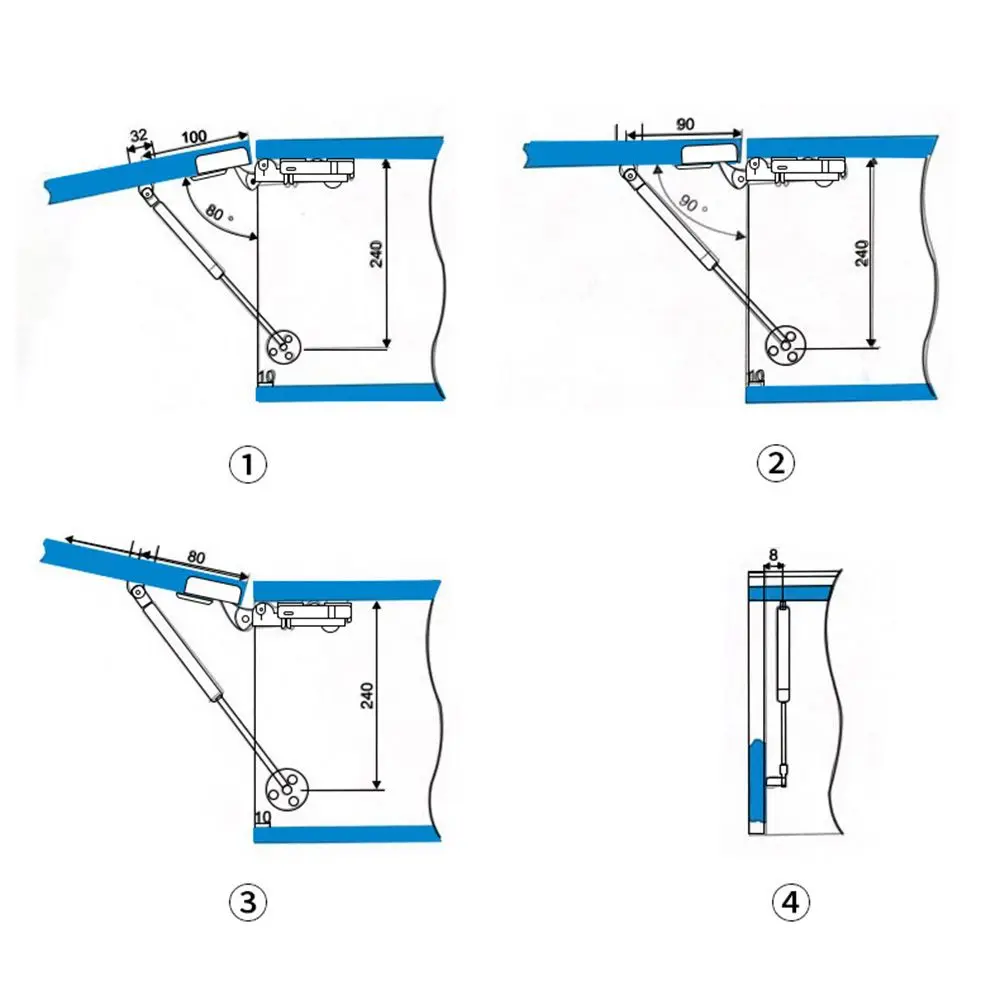 32
100
80 °
240
10
①

90
90 °
240
10
②

80
240
10
③

8
④