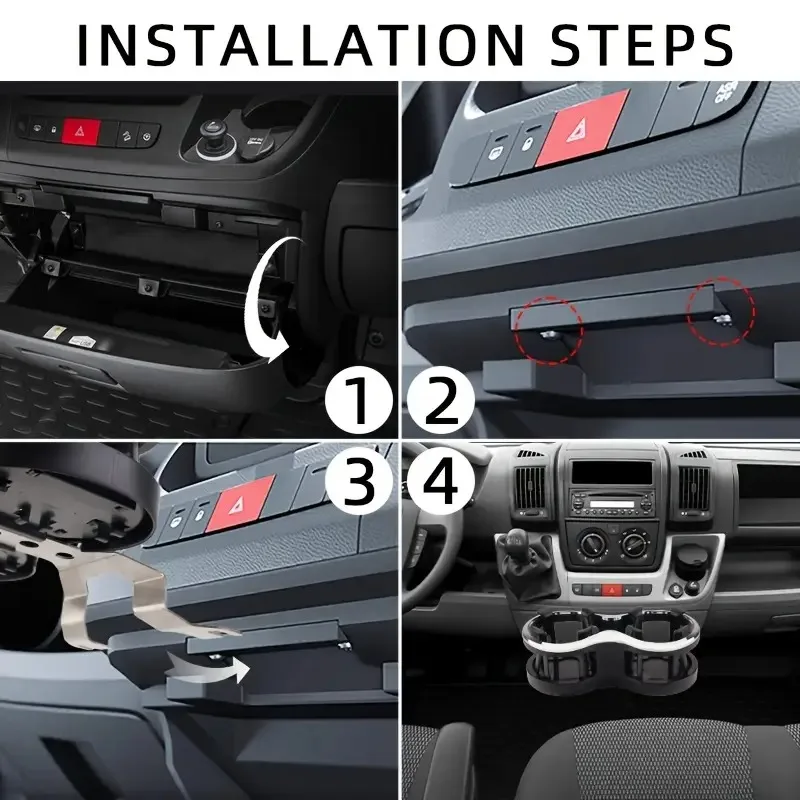 INSTALLATION STEPS

1

2

3

4