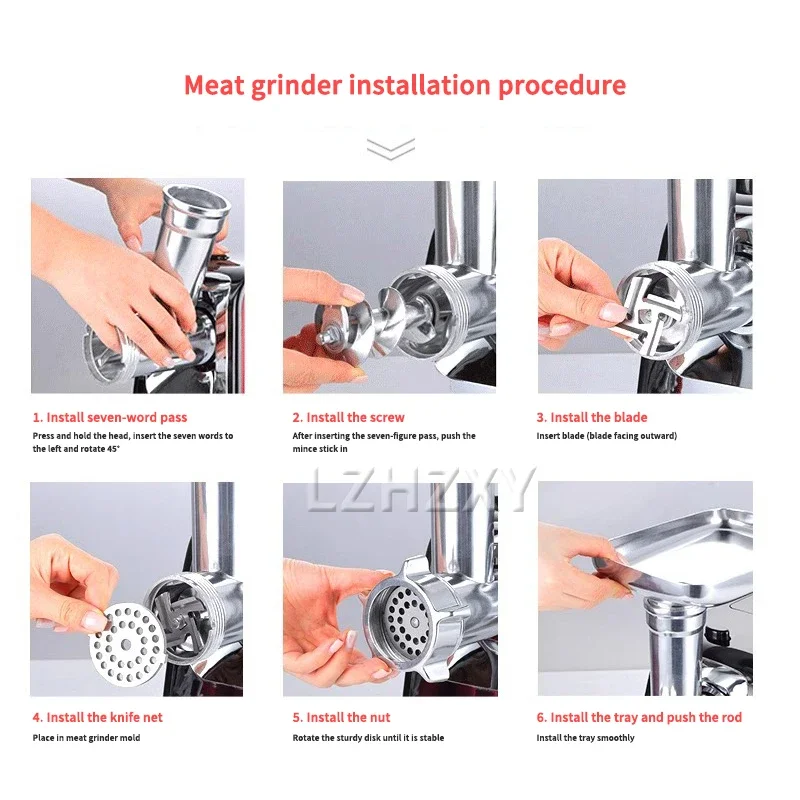 Meat grinder installation procedure

1. Install seven-word pass
Press and hold the head, insert the seven words to the left and rotate 45°

2. Install the screw
After inserting the seven-figure pass, push the mince stick in

3. Install the blade
Insert blade (blade facing outward)

LZHZXY

4. Install the knife net
Place in meat grinder mold

5. Install the nut
Rotate the sturdy disk until it is stable

6. Install the tray and push the rod
Install the tray smoothly