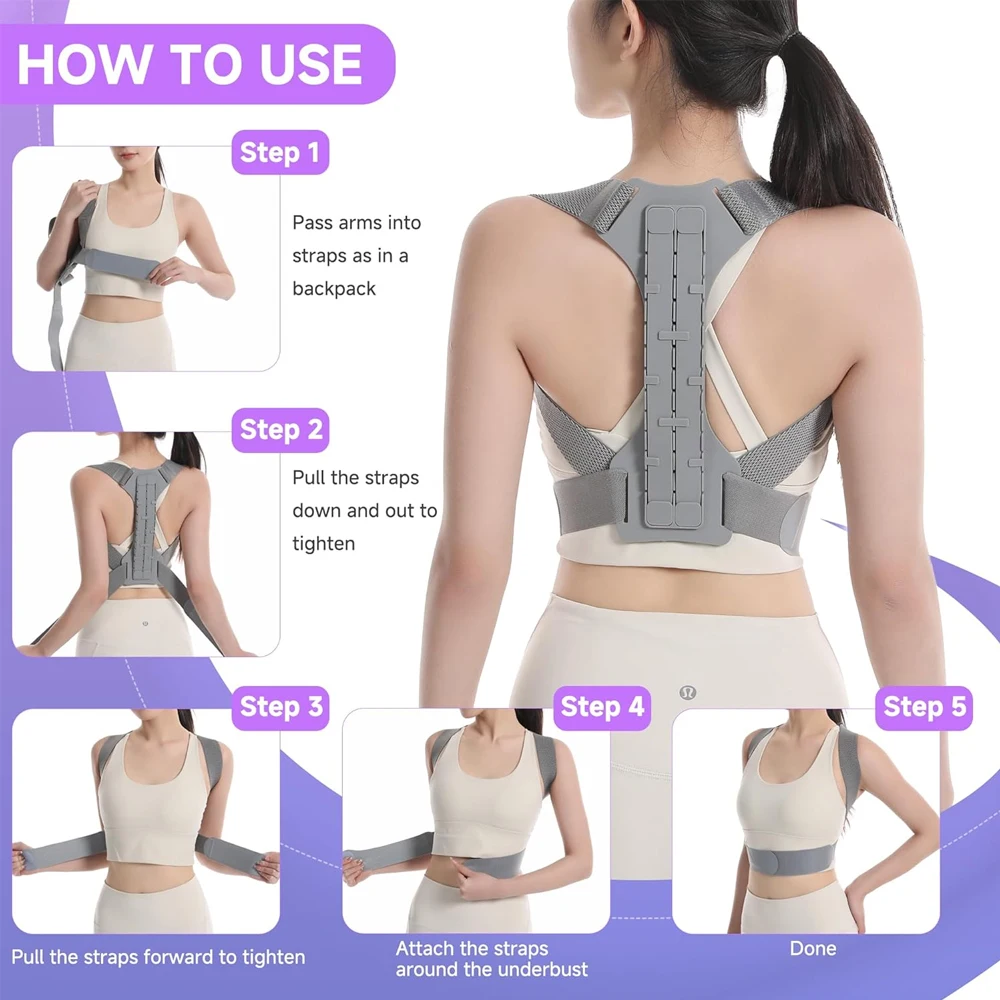 HOW TO USE

Step 1

Pass arms into straps as in a backpack

Step 2

Pull the straps down and out to tighten

Step 3

Pull the straps forward to tighten

Step 4

Attach the straps around the underbust

Step 5

Done