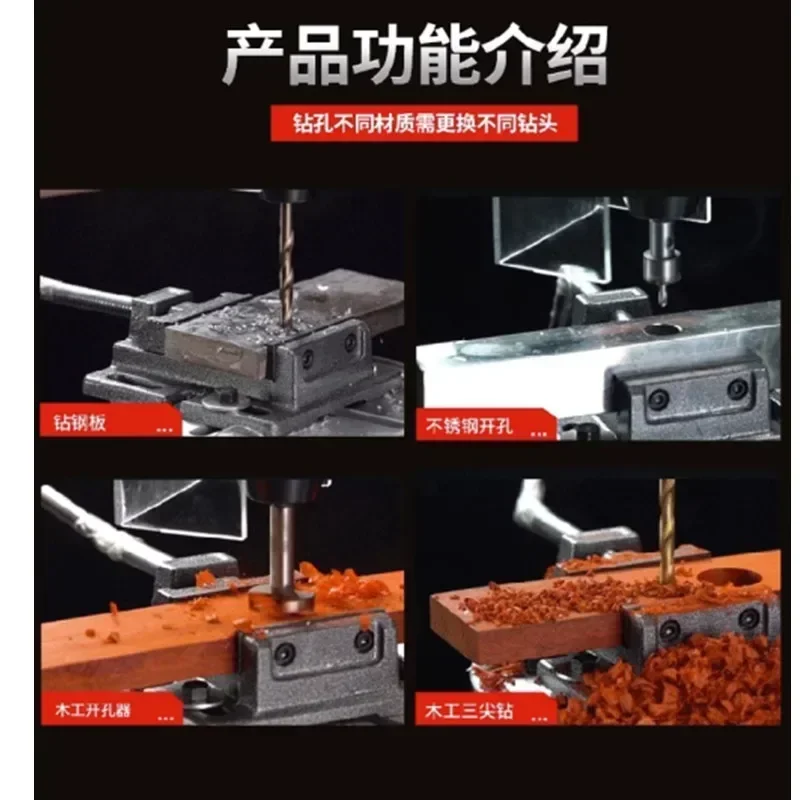 产品功能介绍

钻孔不同材质需更换不同钻头

钻钢板 ...

不锈钢开孔 ...

木工开孔器 ...

木工三尖钻 ...