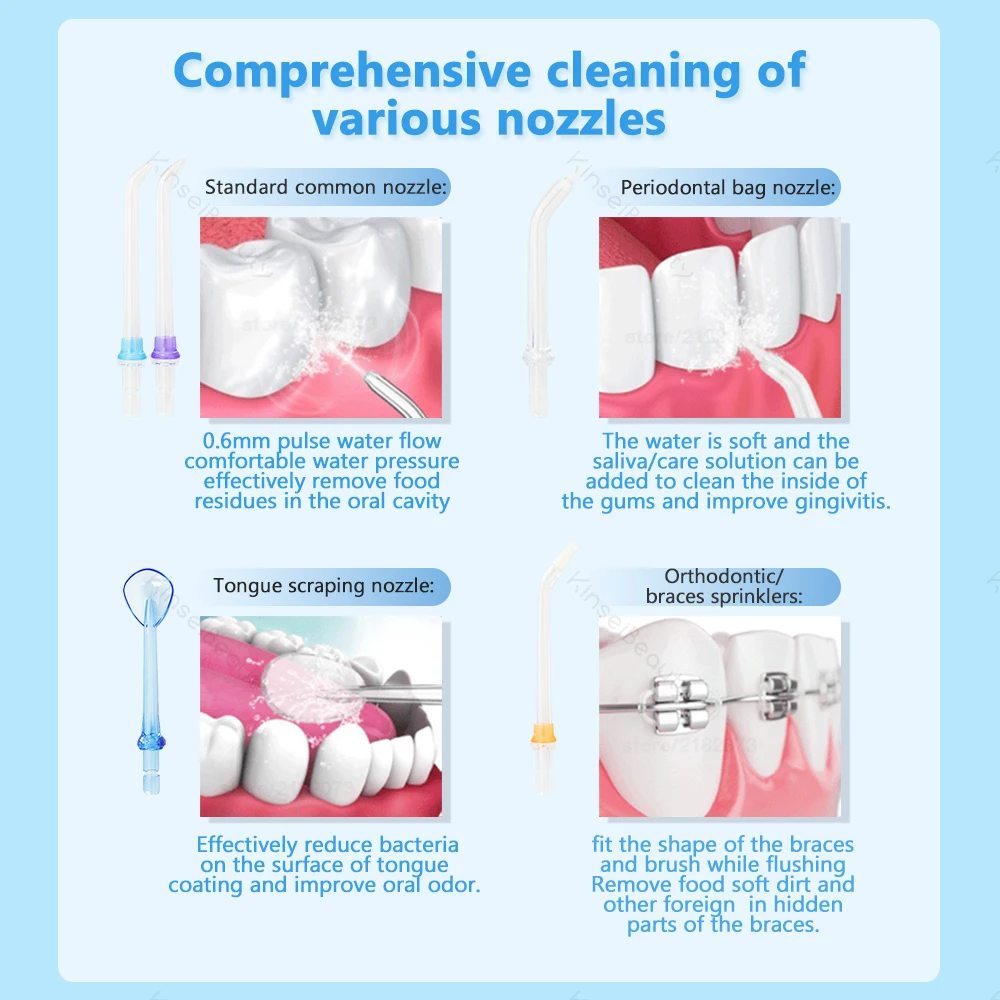 Comprehensive cleaning of various nozzles

Standard common nozzle:

0.6mm pulse water flow comfortable water pressure effectively remove food residues in the oral cavity

Periodontal bag nozzle:

The water is soft and the saliva/care solution can be added to clean the inside of the gums and improve gingivitis.

Tongue scraping nozzle:

Effectively reduce bacteria on the surface of tongue coating and improve oral odor.

Orthodontic/ braces sprinklers:

fit the shape of the braces and brush while flushing Remove food soft dirt and other foreign in hidden parts of the braces.