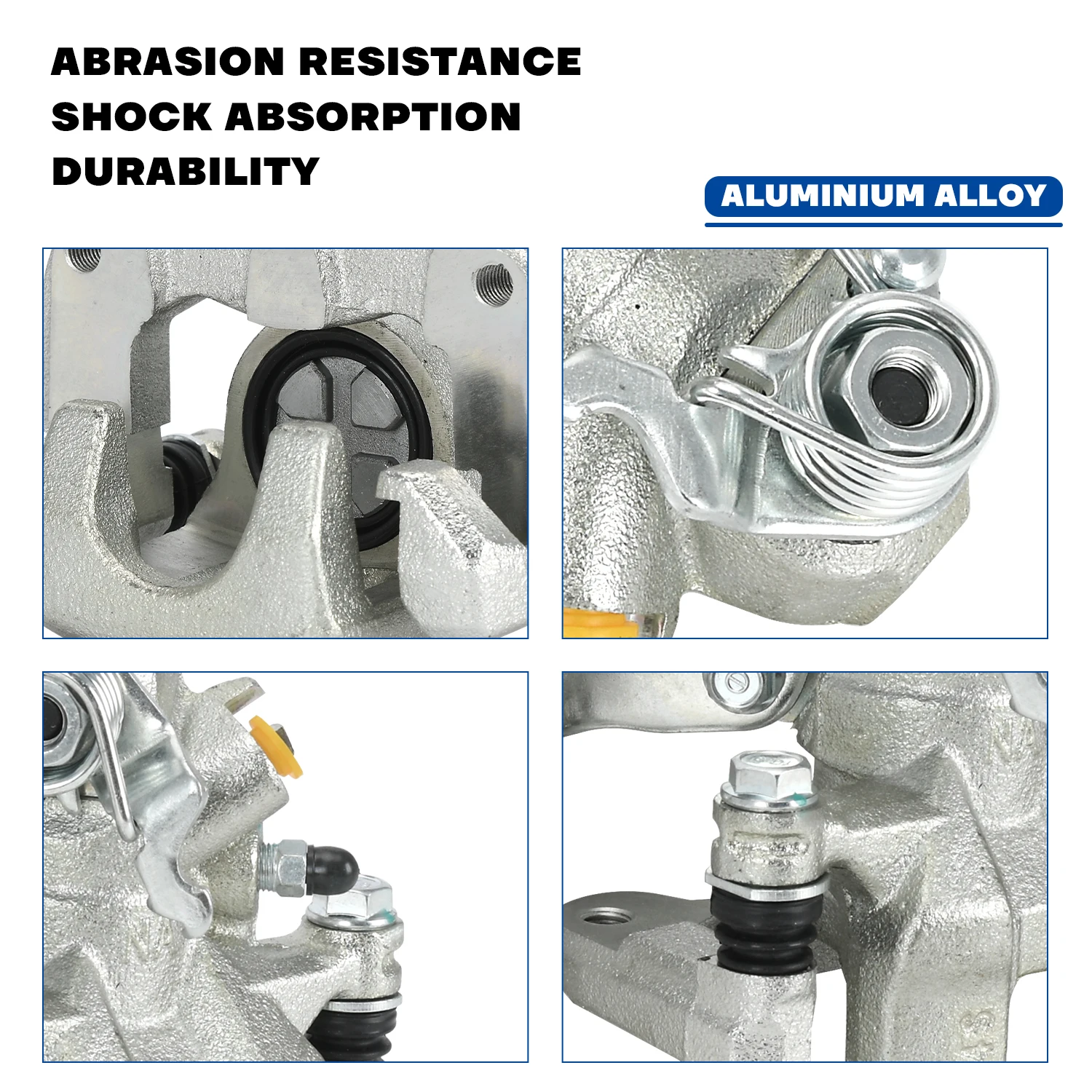 ABRASION RESISTANCE
SHOCK ABSORPTION
DURABILITY

ALUMINIUM ALLOY