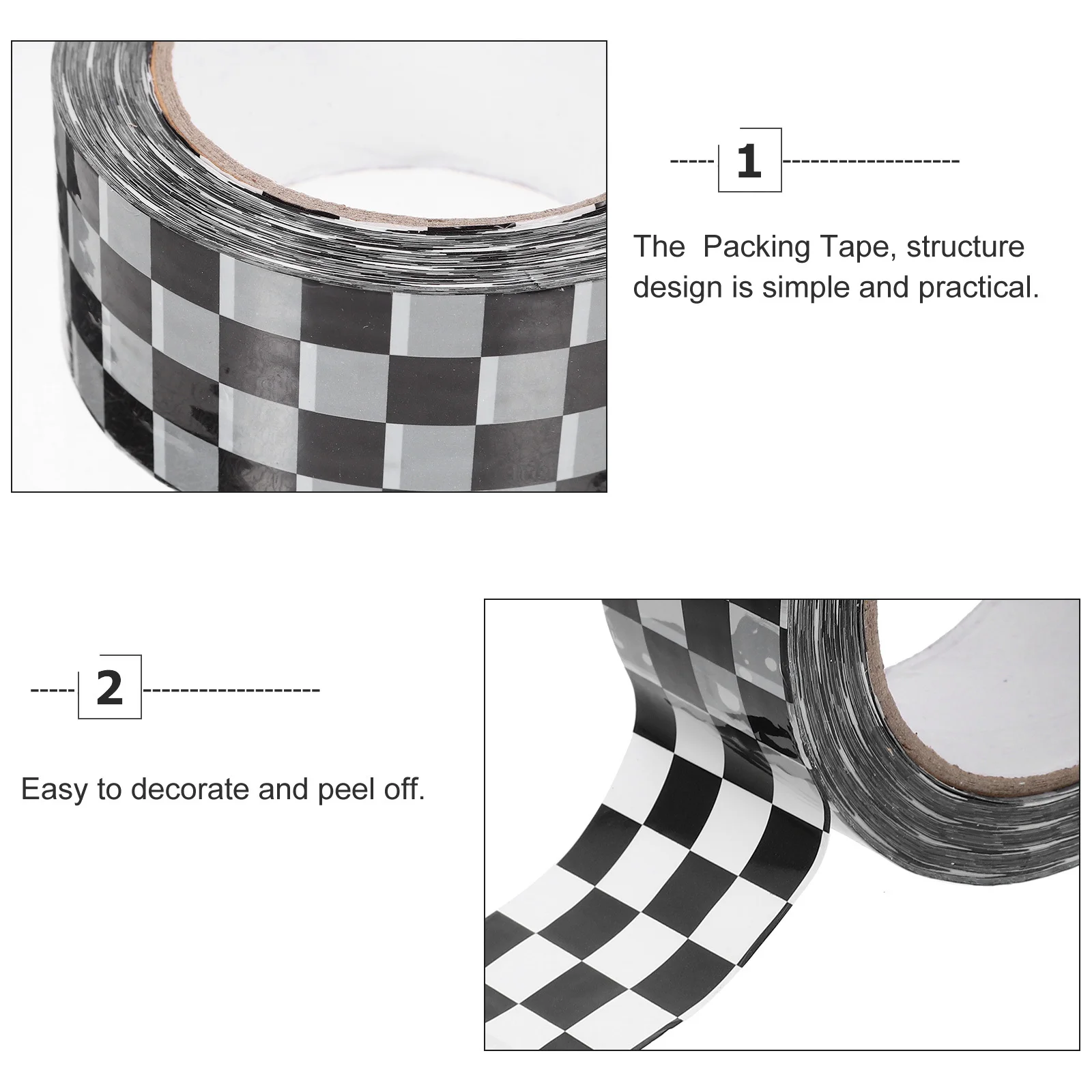 1

The Packing Tape, structure design is simple and practical.

2

Easy to decorate and peel off.