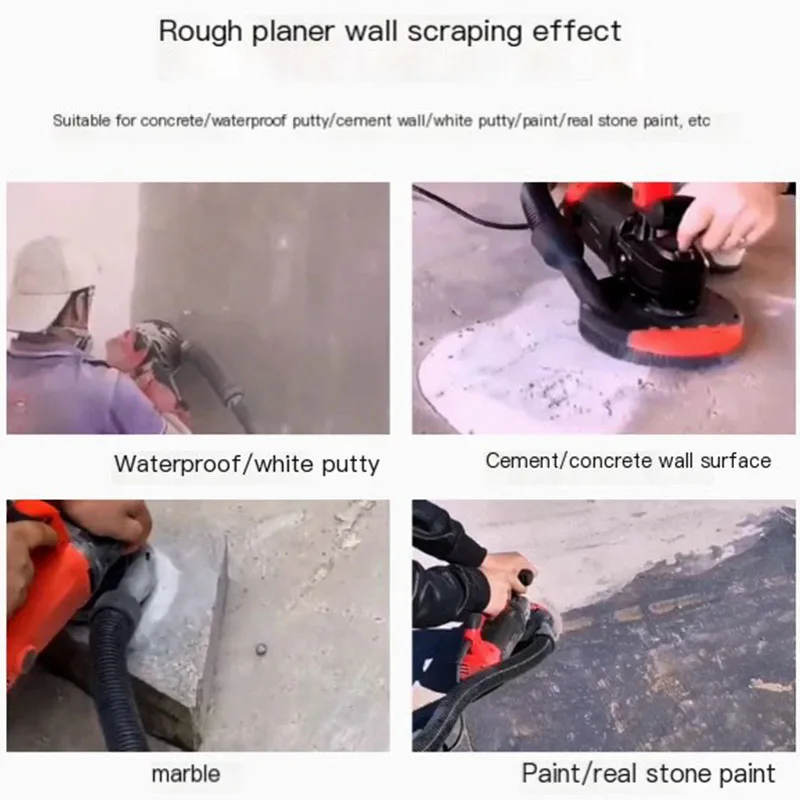 Rough planer wall scraping effect

Suitable for concrete/waterproof putty/cement wall/white putty/paint/real stone paint, etc

Waterproof/white putty

Cement/concrete wall surface

marble

Paint/real stone paint