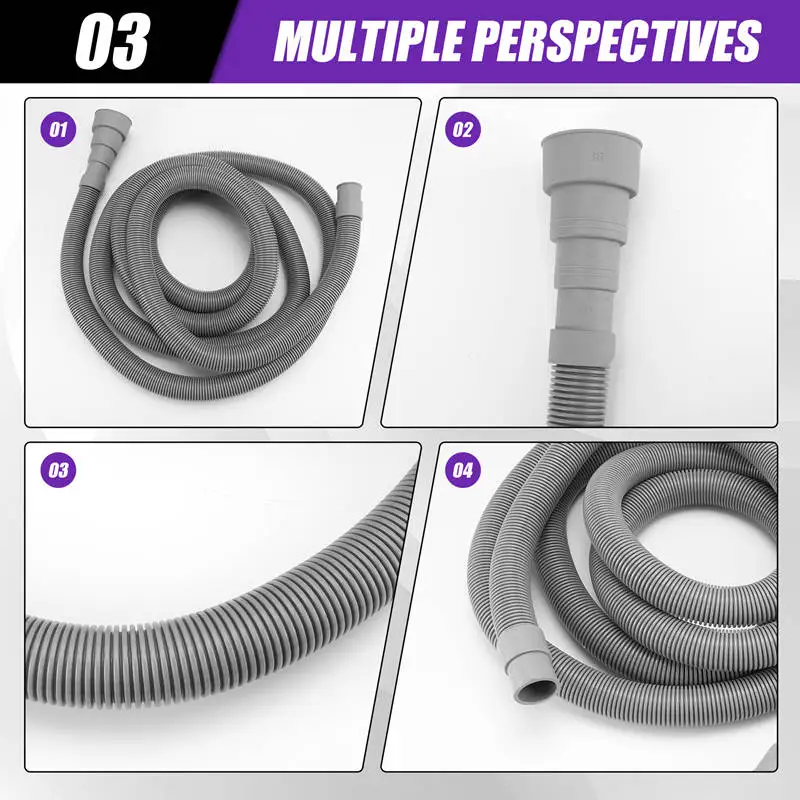 03 MULTIPLE PERSPECTIVES

01

02

03

04