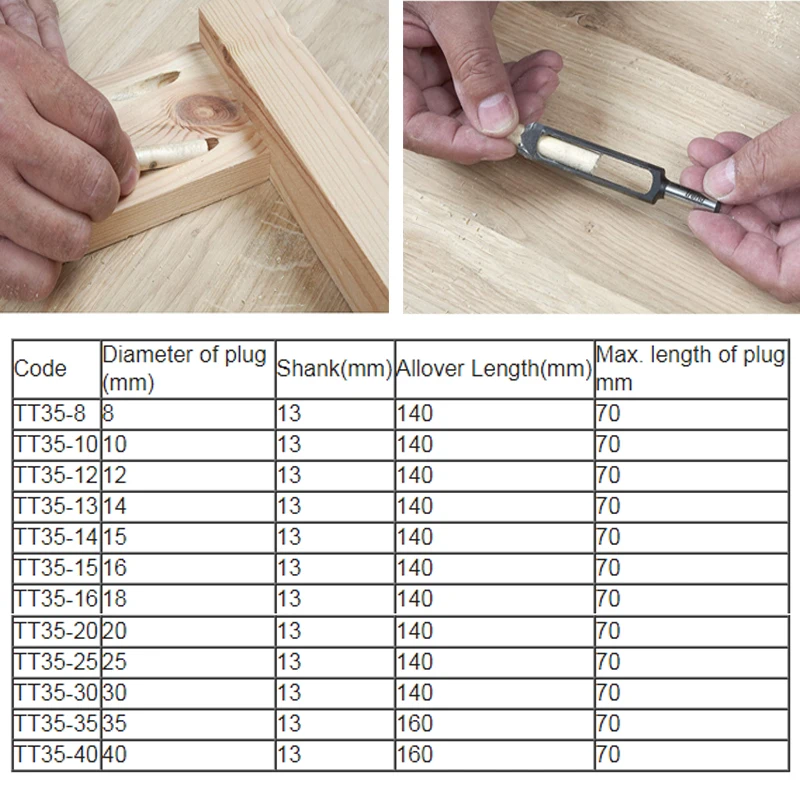 | Code | Diameter of plug (mm) | Shank(mm) | Allover Length(mm) | Max. length of plug mm |
|---|---|---|---|---|
| TT35-8 | 8 | 13 | 140 | 70 |
| TT35-10 | 10 | 13 | 140 | 70 |
| TT35-12 | 12 | 13 | 140 | 70 |
| TT35-13 | 14 | 13 | 140 | 70 |
| TT35-14 | 15 | 13 | 140 | 70 |
| TT35-15 | 16 | 13 | 140 | 70 |
| TT35-16 | 18 | 13 | 140 | 70 |
| TT35-20 | 20 | 13 | 140 | 70 |
| TT35-25 | 25 | 13 | 140 | 70 |
| TT35-30 | 30 | 13 | 140 | 70 |
| TT35-35 | 35 | 13 | 160 | 70 |
| TT35-40 | 40 | 13 | 160 | 70 |