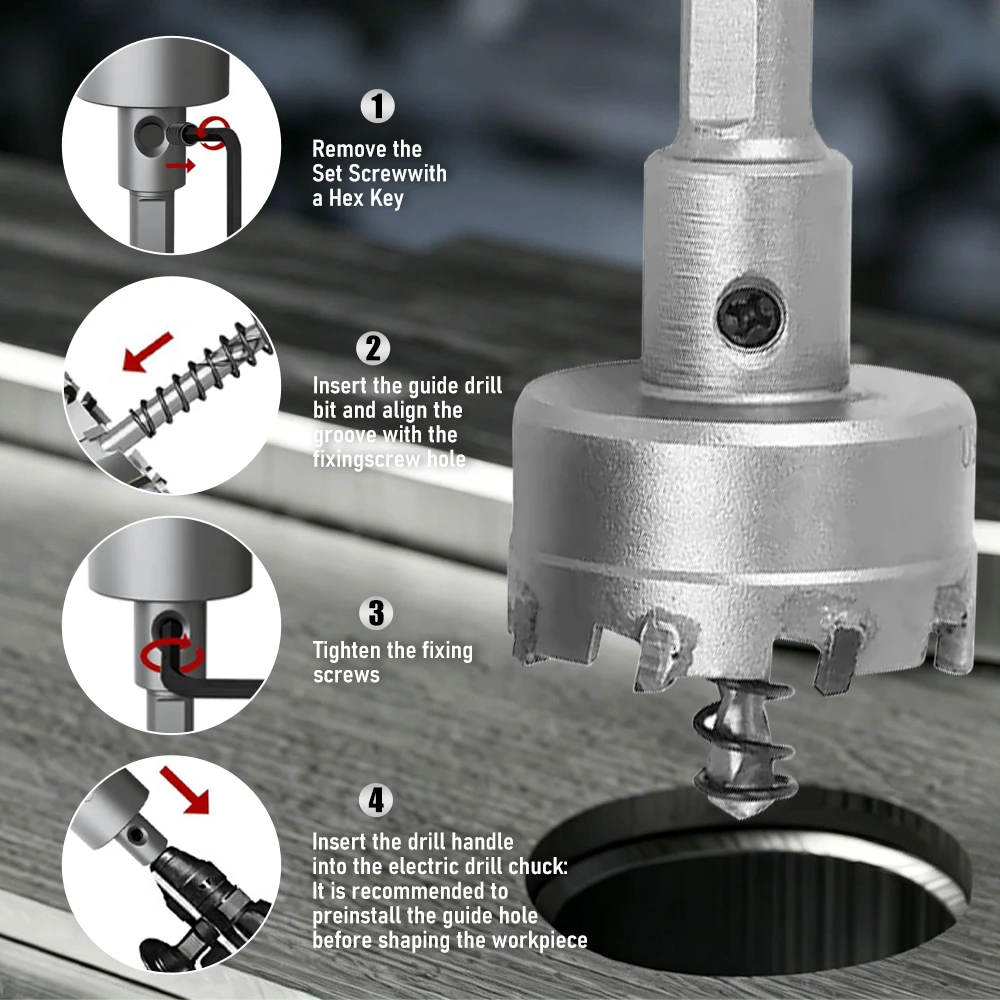 1

Remove the Set Screwwith a Hex Key

2

Insert the guide drill bit and align the groove with the fixingscrew hole

3

Tighten the fixing screws

4

Insert the drill handle into the electric drill chuck: It is recommended to preinstall the guide hole before shaping the workpiece