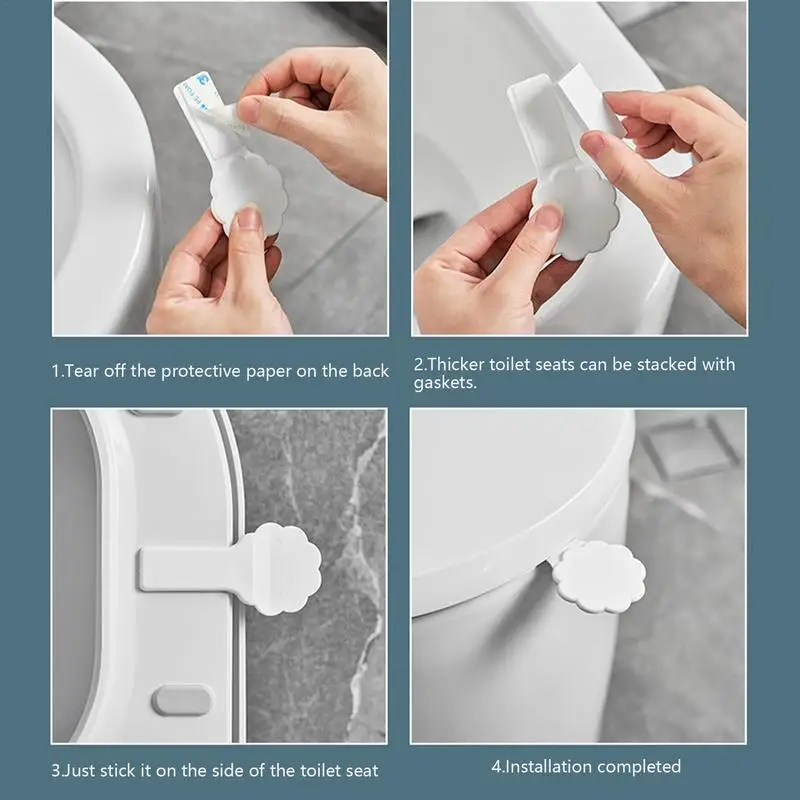 1.Tear off the protective paper on the back

2.Thicker toilet seats can be stacked with gaskets.

3.Just stick it on the side of the toilet seat

4.Installation completed