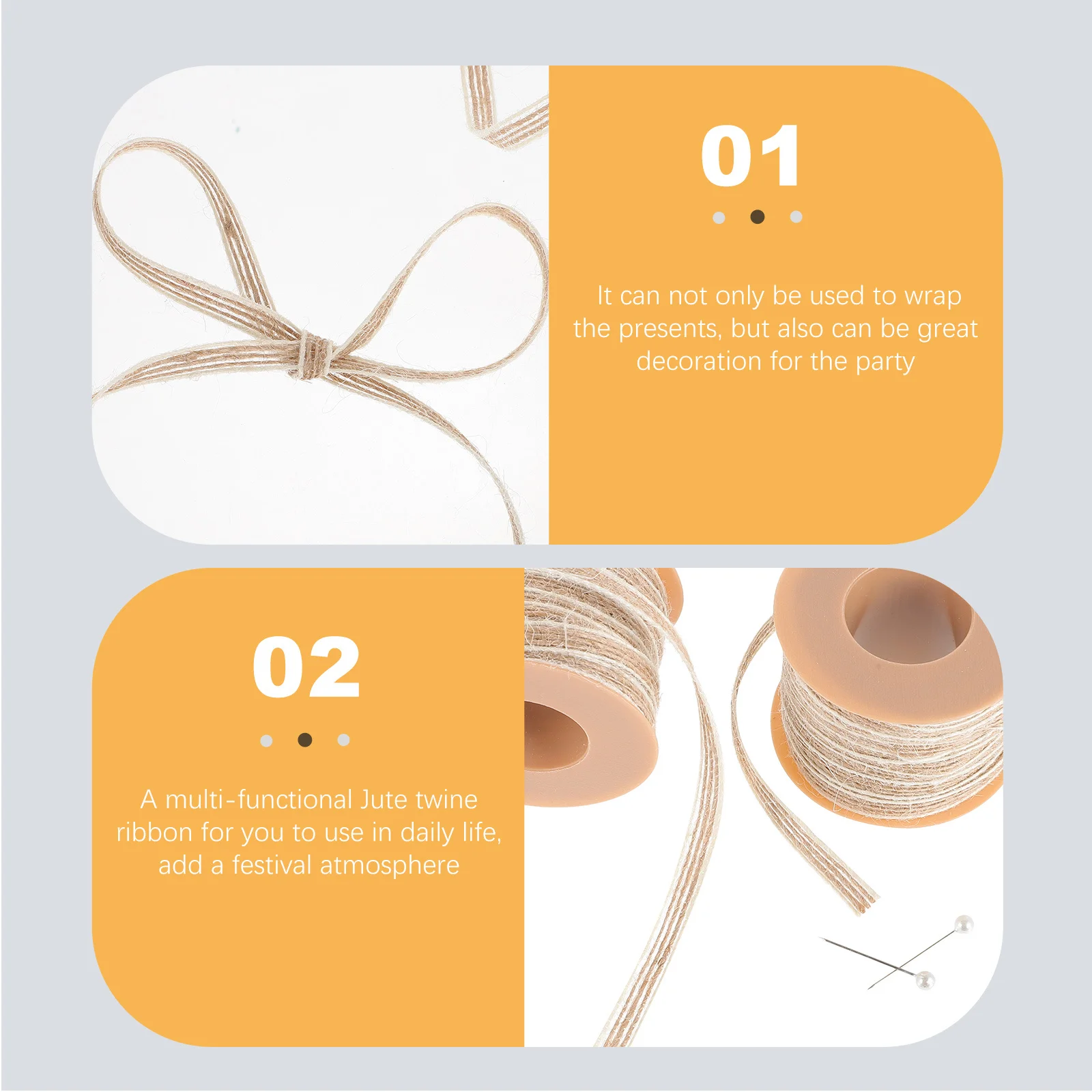 01

It can not only be used to wrap the presents, but also can be great decoration for the party

02

A multi-functional Jute twine ribbon for you to use in daily life, add a festival atmosphere