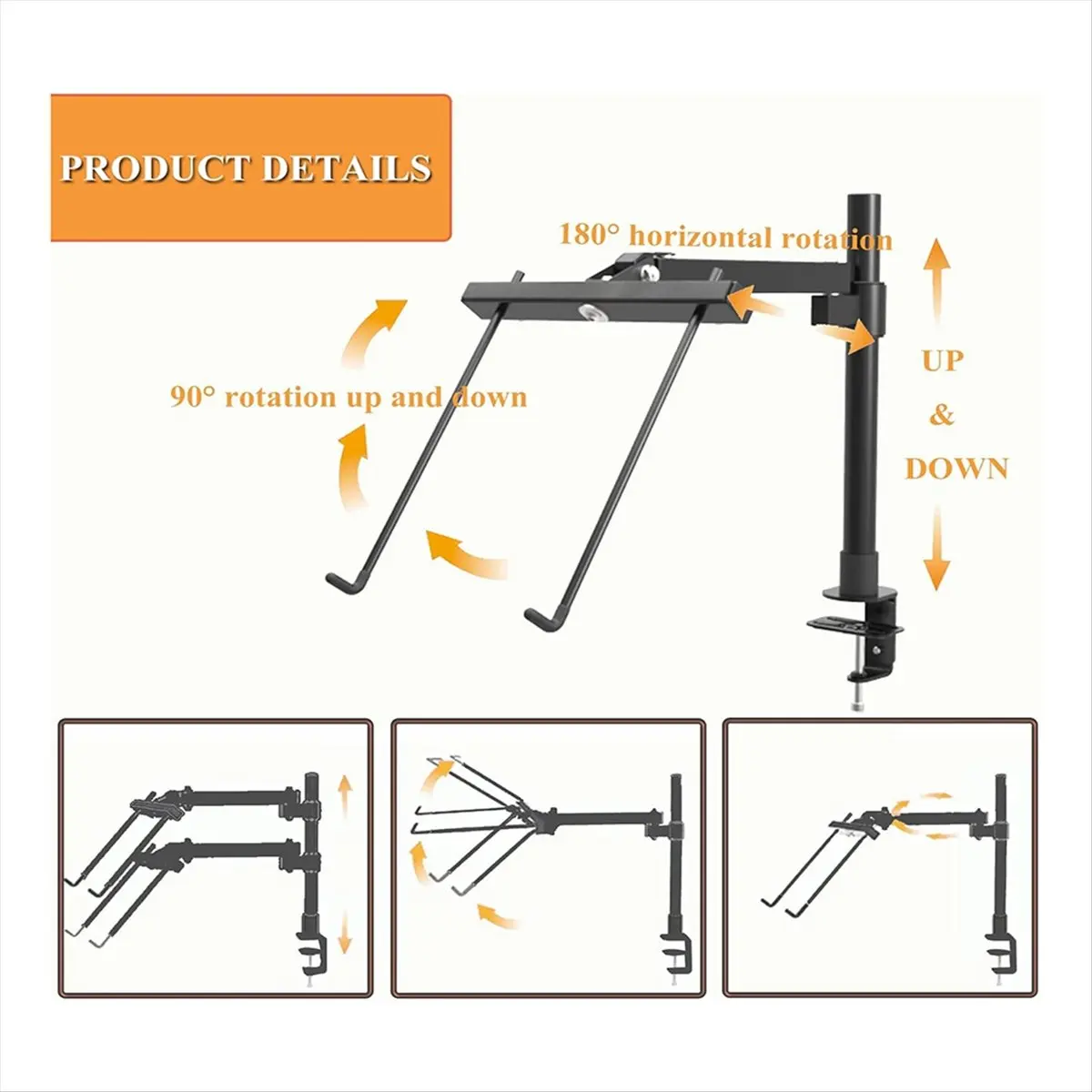 PRODUCT DETAILS

180° horizontal rotation

90° rotation up and down

UP
&
DOWN