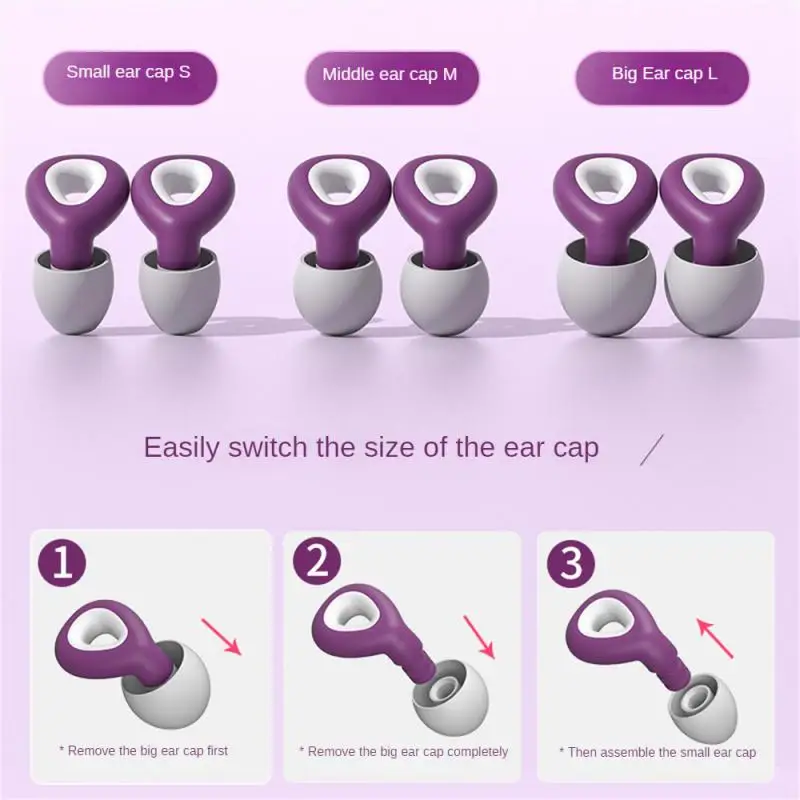 Small ear cap S

Middle ear cap M

Big Ear cap L

Easily switch the size of the ear cap

1

* Remove the big ear cap first

2

* Remove the big ear cap completely

3

* Then assemble the small ear cap