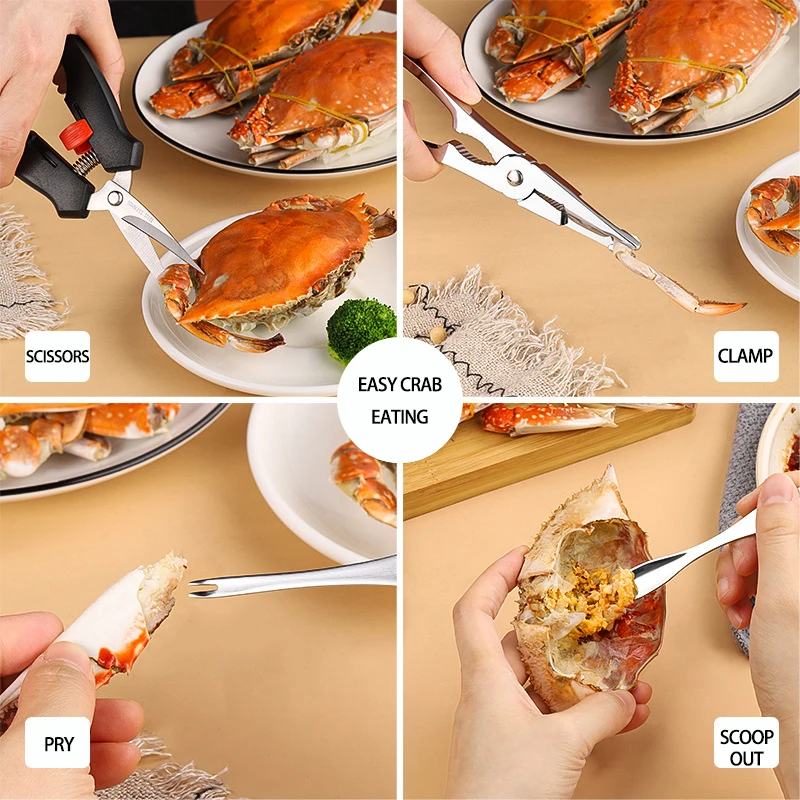 SCISSORS

CLAMP

EASY CRAB EATING

PRY

SCOOP OUT