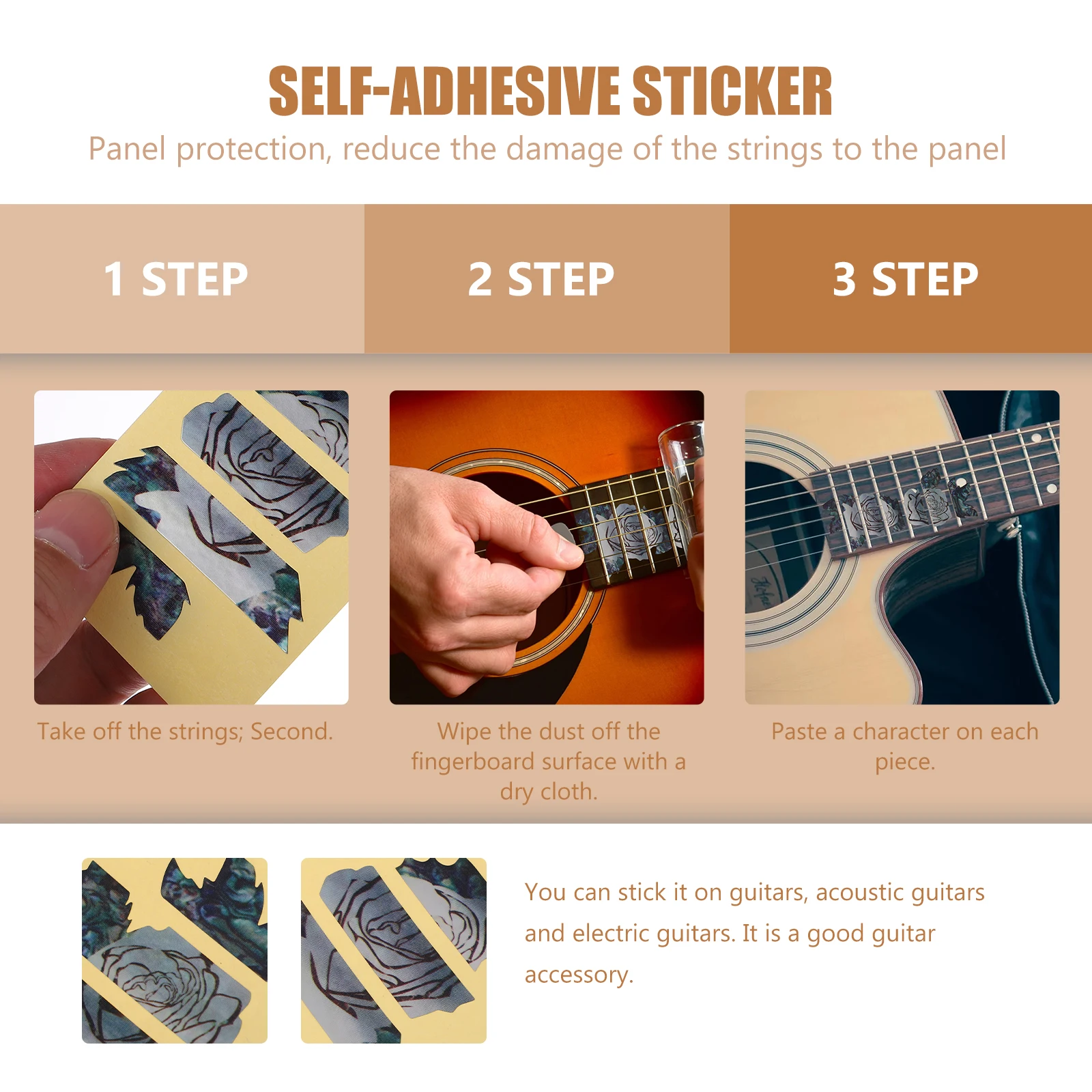 SELF-ADHESIVE STICKER

Panel protection, reduce the damage of the strings to the panel

1 STEP

2 STEP

3 STEP

Take off the strings; Second.

Wipe the dust off the fingerboard surface with a dry cloth.

Paste a character on each piece.

You can stick it on guitars, acoustic guitars and electric guitars. It is a good guitar accessory.