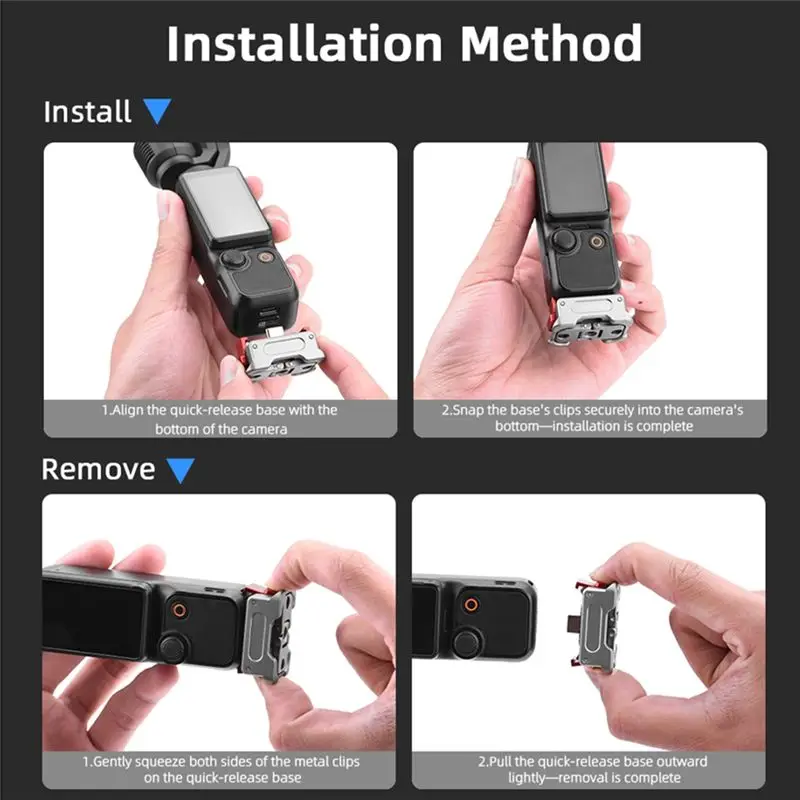 Installation Method

Install

1.Align the quick-release base with the bottom of the camera

2.Snap the base's clips securely into the camera's bottom—installation is complete

Remove

1.Gently squeeze both sides of the metal clips on the quick-release base

2.Pull the quick-release base outward lightly—removal is complete