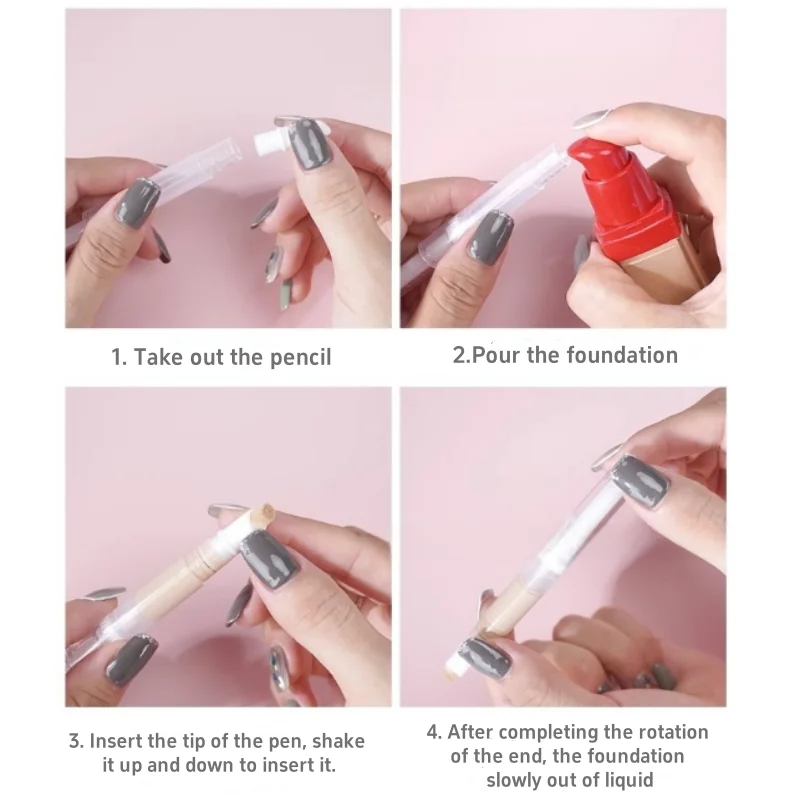 1. Take out the pencil

2.Pour the foundation

3. Insert the tip of the pen, shake it up and down to insert it.

4. After completing the rotation of the end, the foundation slowly out of liquid