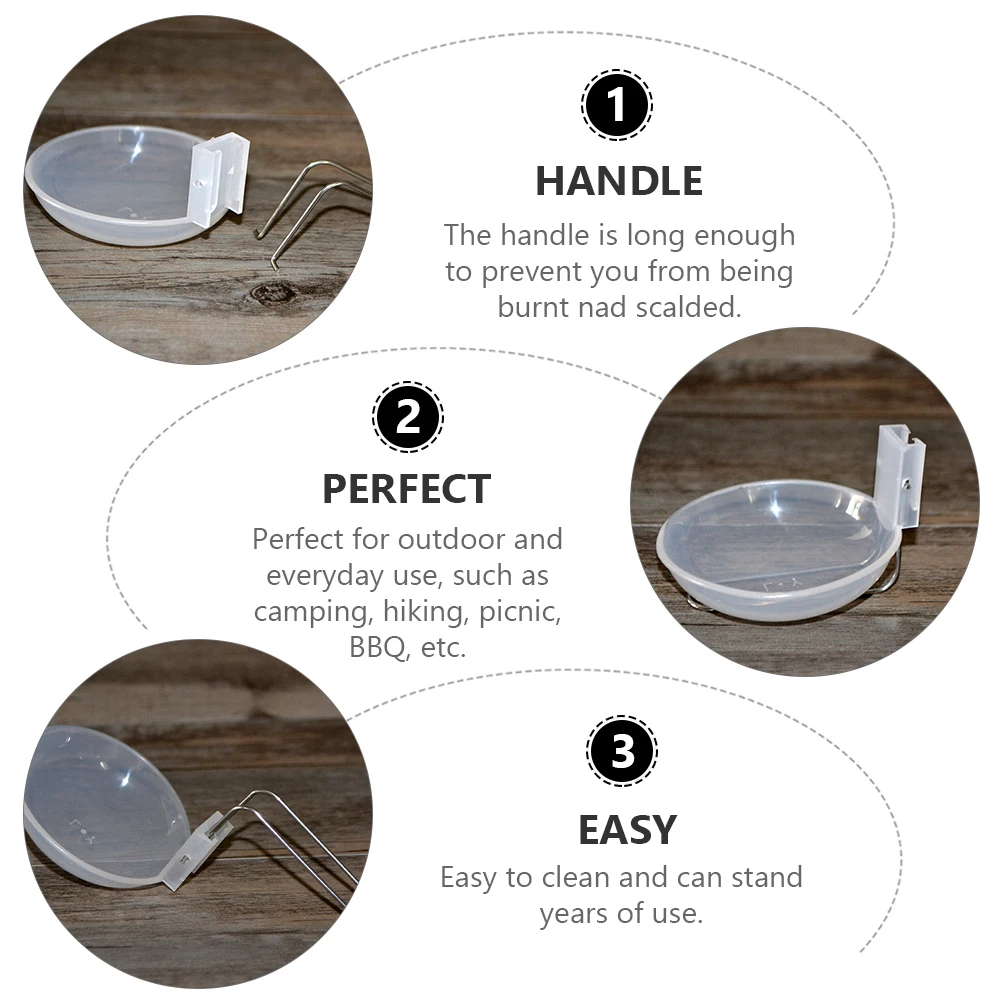 1
HANDLE
The handle is long enough to prevent you from being burnt nad scalded.

2
PERFECT
Perfect for outdoor and everyday use, such as camping, hiking, picnic, BBQ, etc.

3
EASY
Easy to clean and can stand years of use.