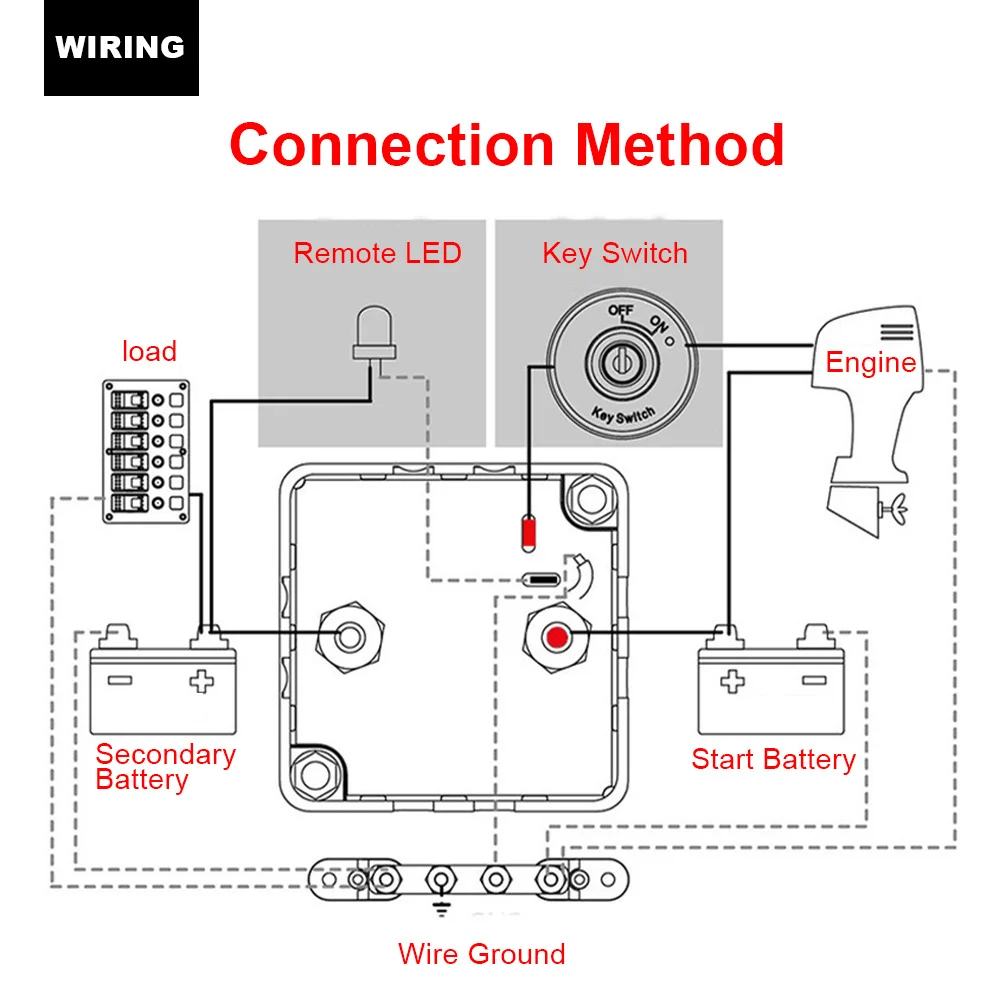 WIRING

Connection Method

Remote LED

Key Switch

OFF ON

Key Switch

load

Engine

Secondary Battery

Start Battery

Wire Ground