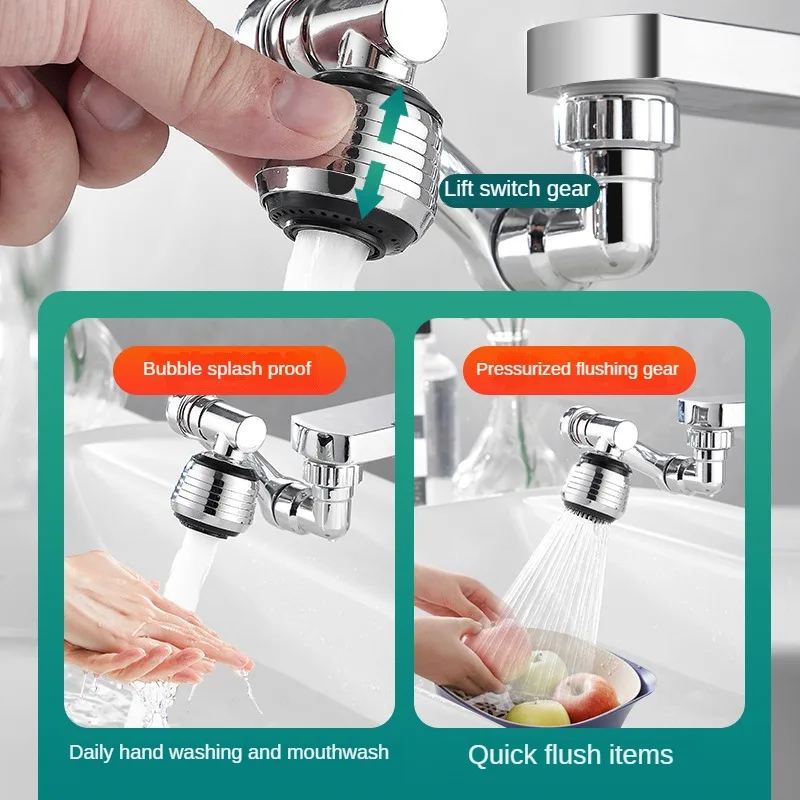 Lift switch gear

Bubble splash proof

Daily hand washing and mouthwash

Pressurized flushing gear

Quick flush items