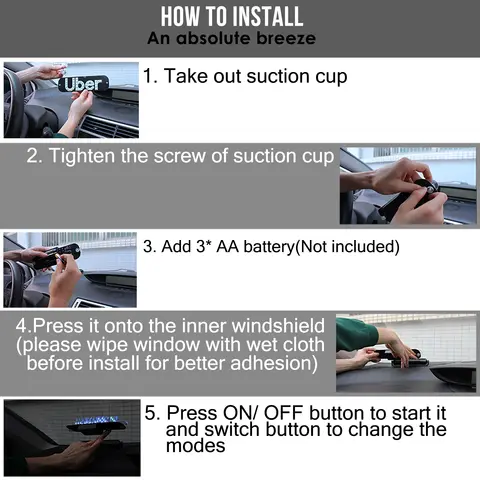 HOW TO INSTALL
An absolute breeze

Uber

1. Take out suction cup

2. Tighten the screw of suction cup

3. Add 3* AA battery(Not included)

4.Press it onto the inner windshield (please wipe window with wet cloth before install for better adhesion)

5. Press ON/ OFF button to start it and switch button to change the modes