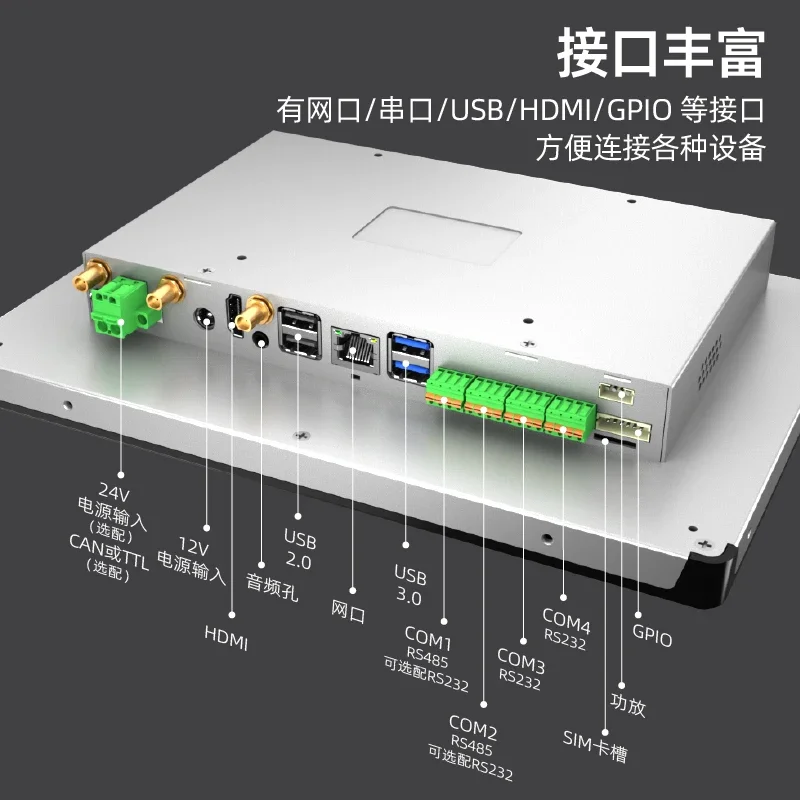 接口丰富

有网口/串口/USB/HDMI/GPIO 等接口
方便连接各种设备

24V
电源输入
（选配）
CAN或TTL
（选配）

12V
电源输入

HDMI

音频孔

USB
2.0

网口

USB
3.0

COM1
RS485
可选配RS232

COM2
RS485
可选配RS232

COM3
RS232

COM4
RS232

SIM卡槽

功放

GPIO