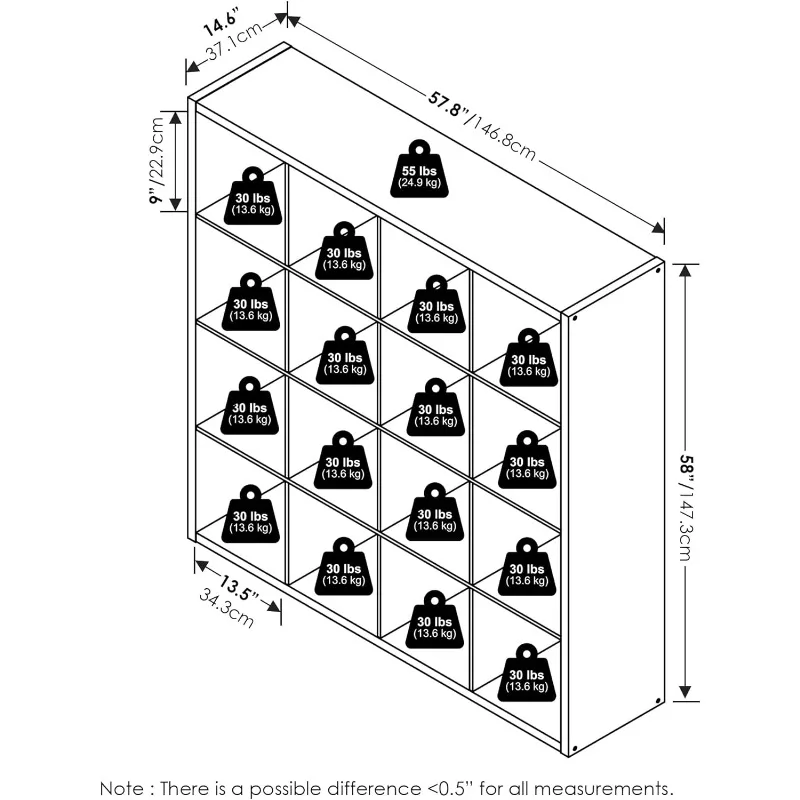 14.6"
37.1cm

57.8"/146.8cm

9"/22.9cm

55 lbs
(24.9 kg)

30 lbs
(13.6 kg)

30 lbs
(13.6 kg)

30 lbs
(13.6 kg)

30 lbs
(13.6 kg)

30 lbs
(13.6 kg)

30 lbs
(13.6 kg)

30 lbs
(13.6 kg)

30 lbs
(13.6 kg)

30 lbs
(13.6 kg)

30 lbs
(13.6 kg)

30 lbs
(13.6 kg)

30 lbs
(13.6 kg)

30 lbs
(13.6 kg)

30 lbs
(13.6 kg)

30 lbs
(13.6 kg)

30 lbs
(13.6 kg)

58"/147.3cm

13.5"
34.3cm

Note : There is a possible difference <0.5" for all measurements.