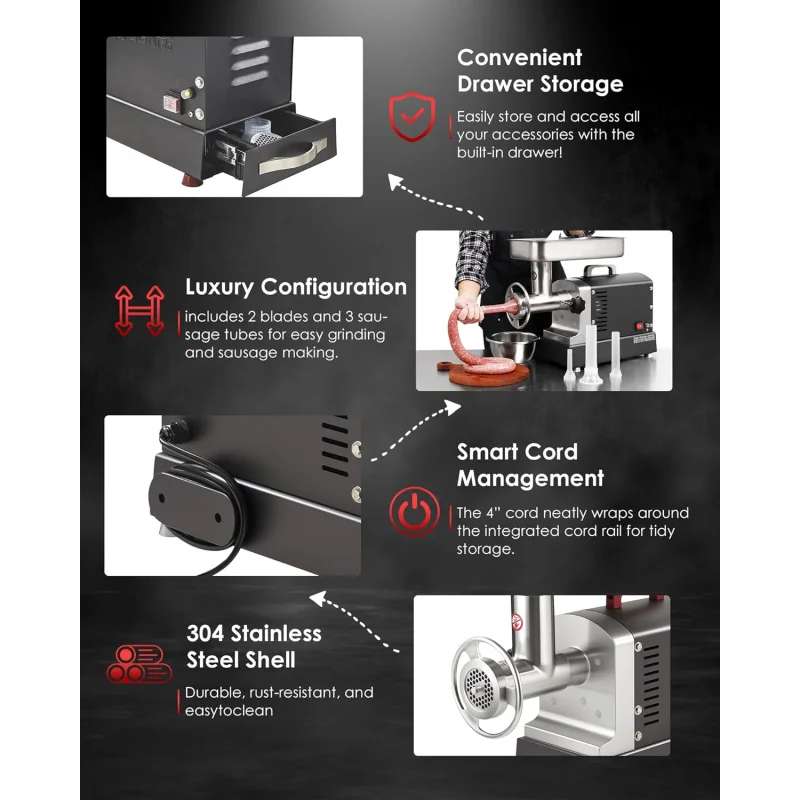 Convenient Drawer Storage

Easily store and access all your accessories with the built-in drawer!

Luxury Configuration

includes 2 blades and 3 sausage tubes for easy grinding and sausage making.

Smart Cord Management

The 4" cord neatly wraps around the integrated cord rail for tidy storage.

304 Stainless Steel Shell

Durable, rust-resistant, and easytoclean