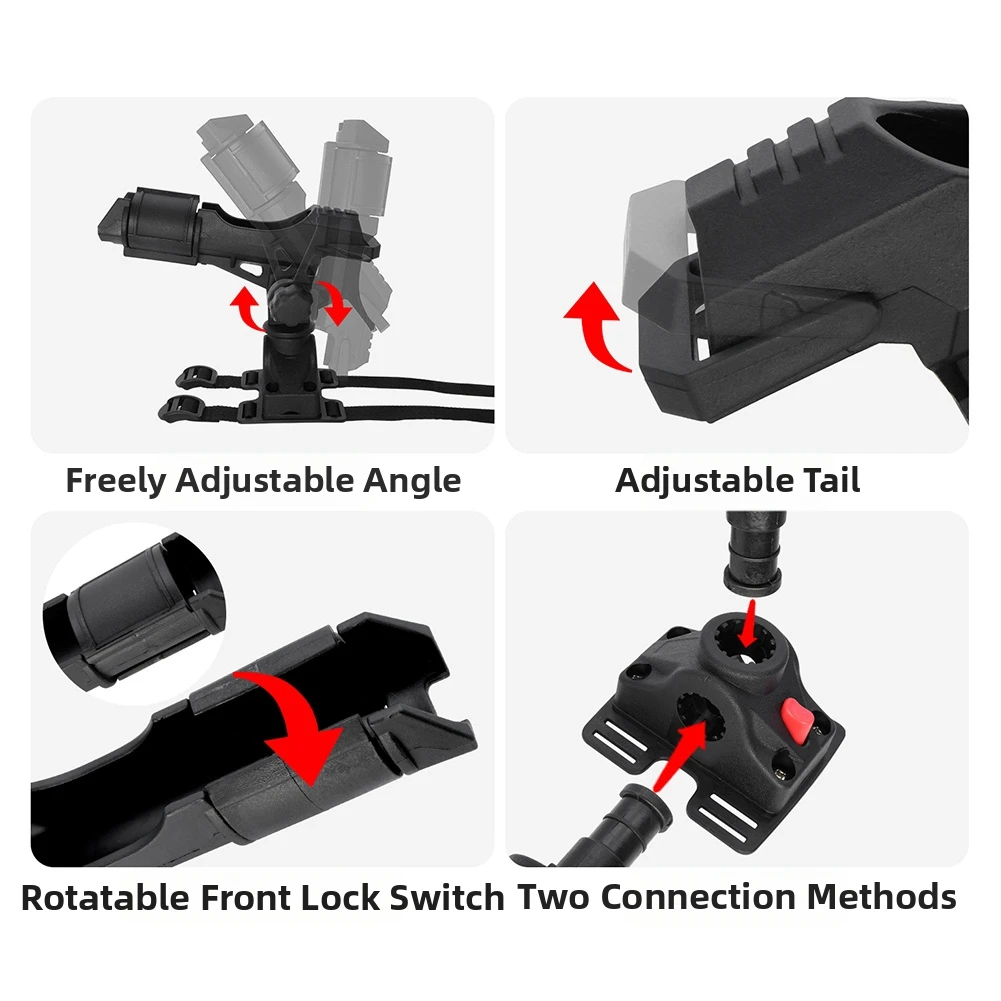 Freely Adjustable Angle

Adjustable Tail

Rotatable Front Lock Switch

Two Connection Methods