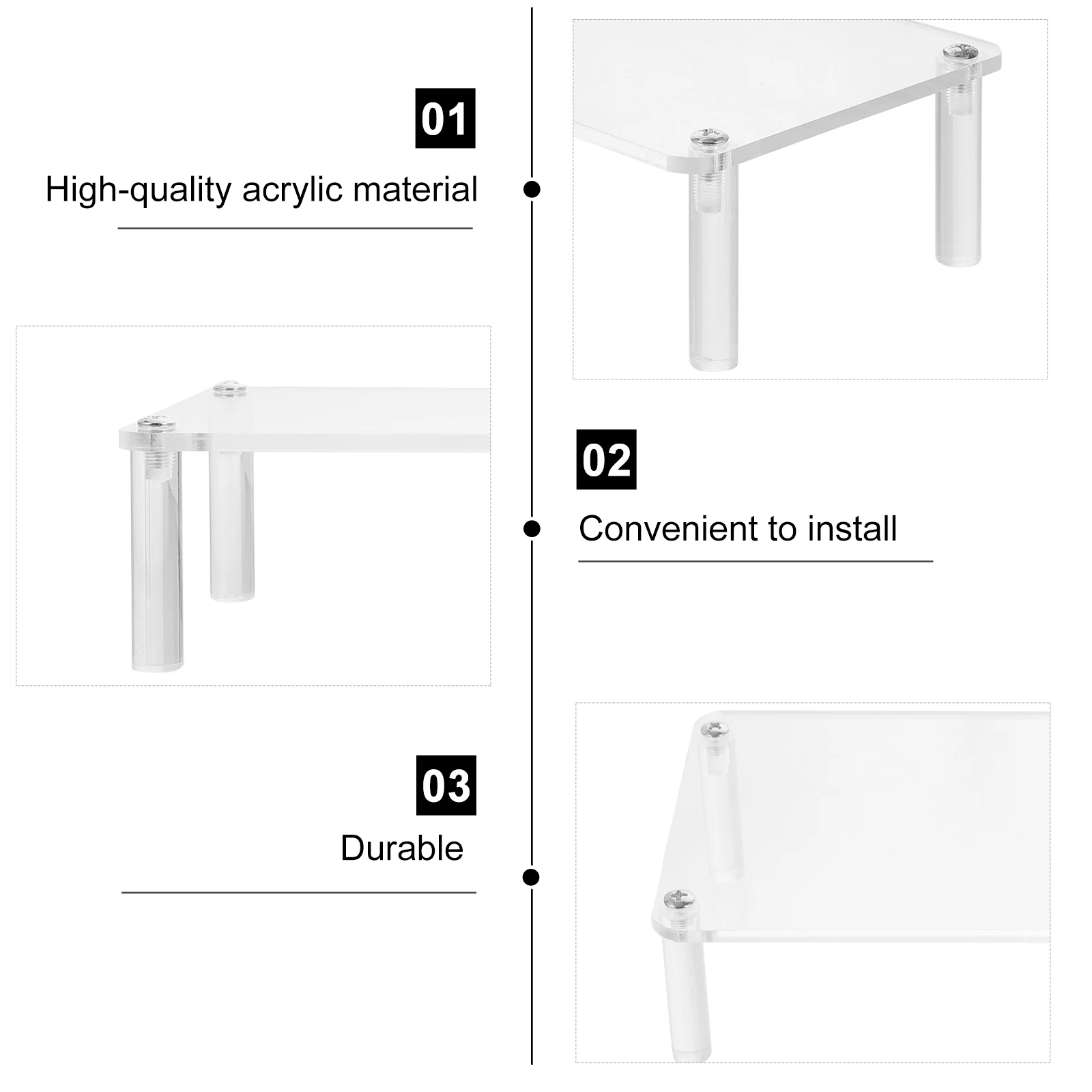 01

High-quality acrylic material

02

Convenient to install

03

Durable