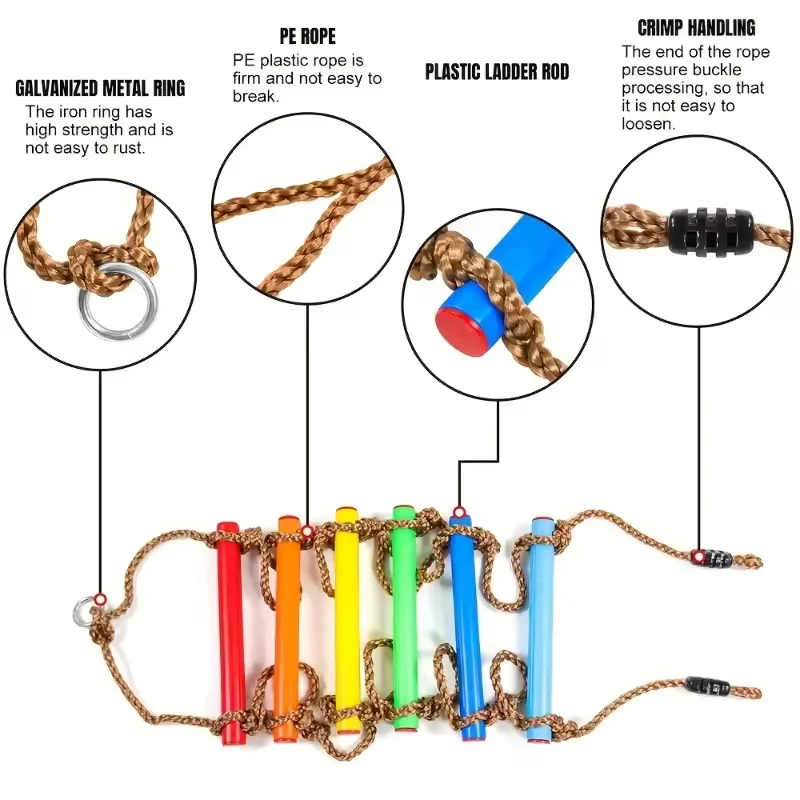 GALVANIZED METAL RING
The iron ring has high strength and is not easy to rust.

PE ROPE
PE plastic rope is firm and not easy to break.

PLASTIC LADDER ROD

CRIMP HANDLING
The end of the rope pressure buckle processing, so that it is not easy to loosen.