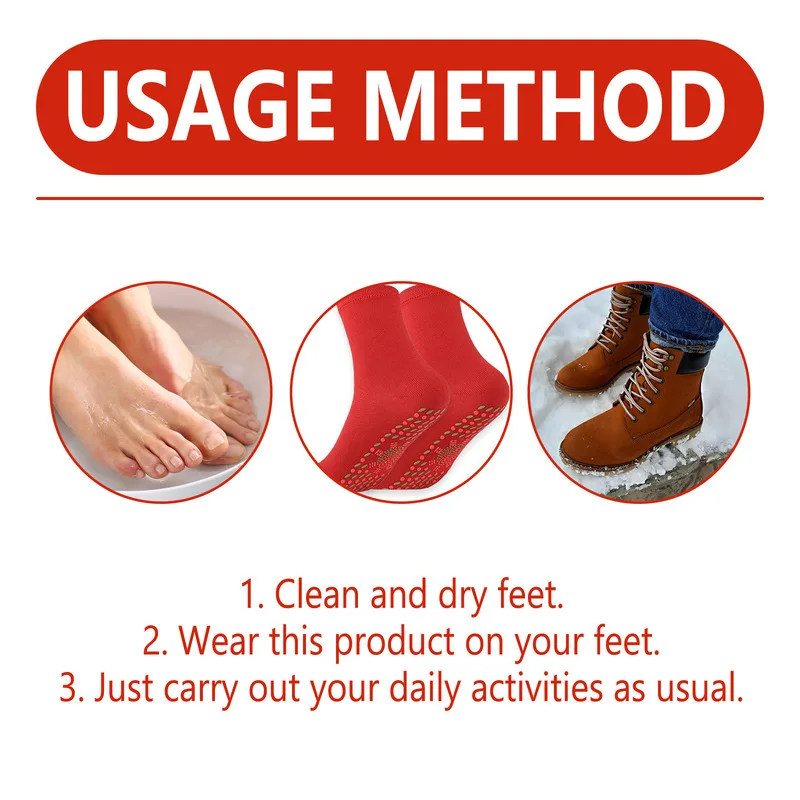 USAGE METHOD

1. Clean and dry feet.
2. Wear this product on your feet.
3. Just carry out your daily activities as usual.