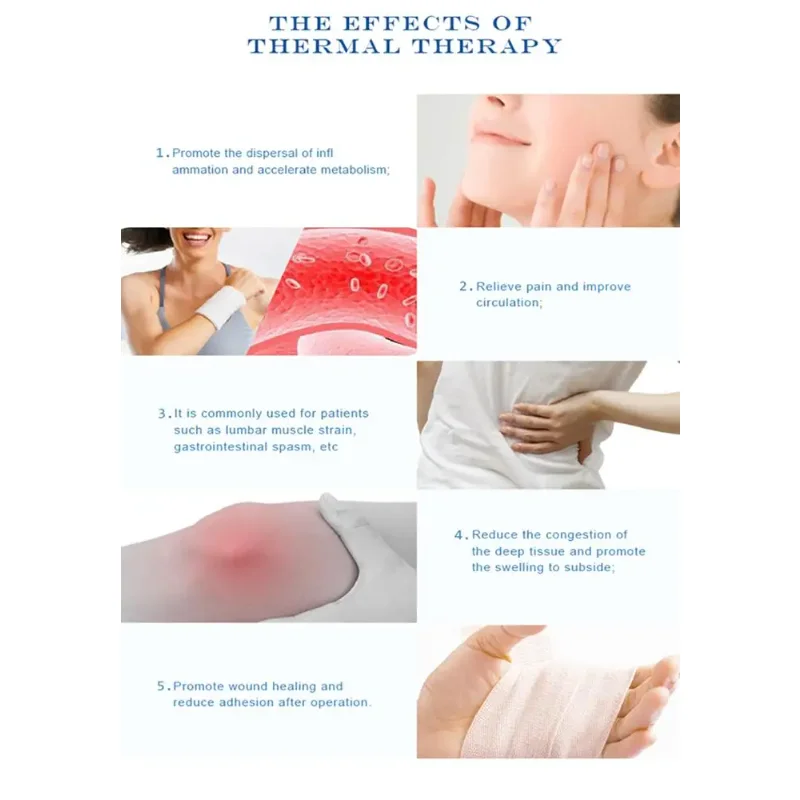 THE EFFECTS OF
THERMAL THERAPY

1. Promote the dispersal of infl ammation and accelerate metabolism;

2. Relieve pain and improve circulation;

3. It is commonly used for patients such as lumbar muscle strain, gastrointestinal spasm, etc

4. Reduce the congestion of the deep tissue and promote the swelling to subside;

5. Promote wound healing and reduce adhesion after operation.