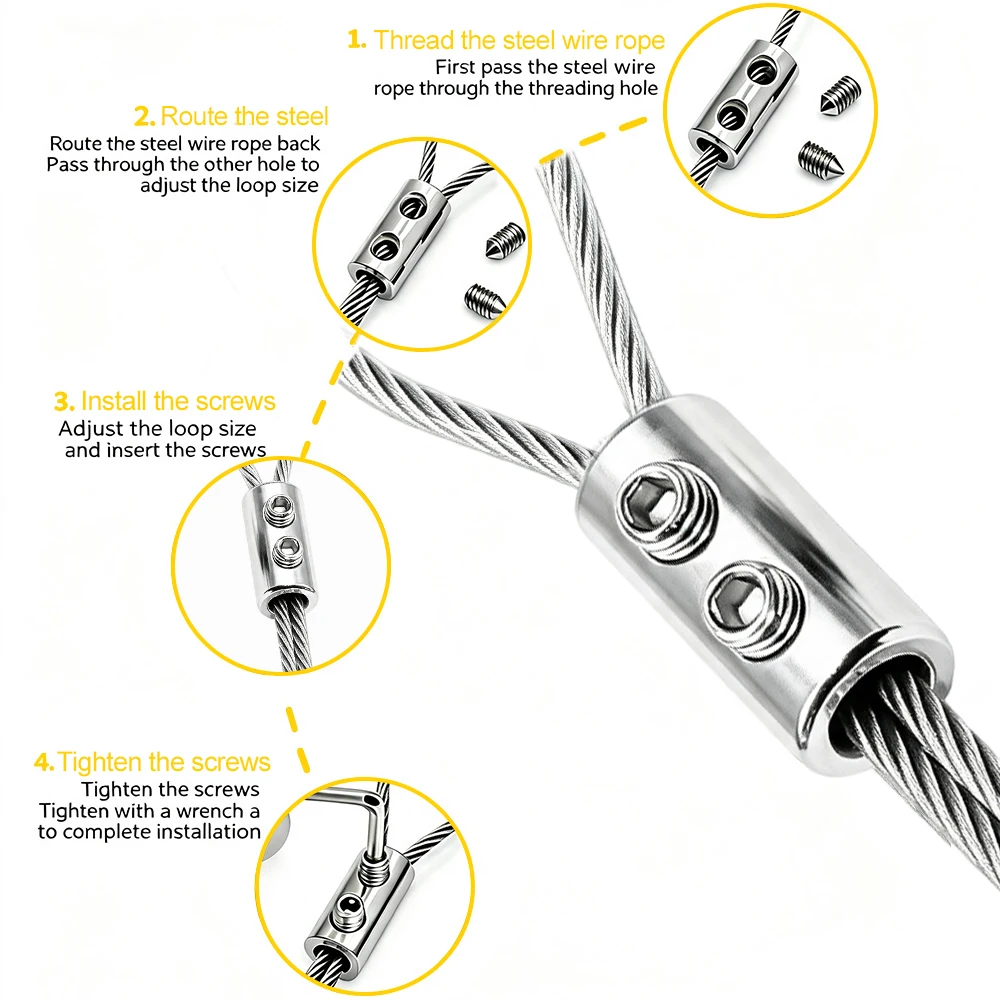 1. Thread the steel wire rope
First pass the steel wire rope through the threading hole

2. Route the steel
Route the steel wire rope back
Pass through the other hole to adjust the loop size

3. Install the screws
Adjust the loop size and insert the screws

4. Tighten the screws
Tighten the screws
Tighten with a wrench a to complete installation