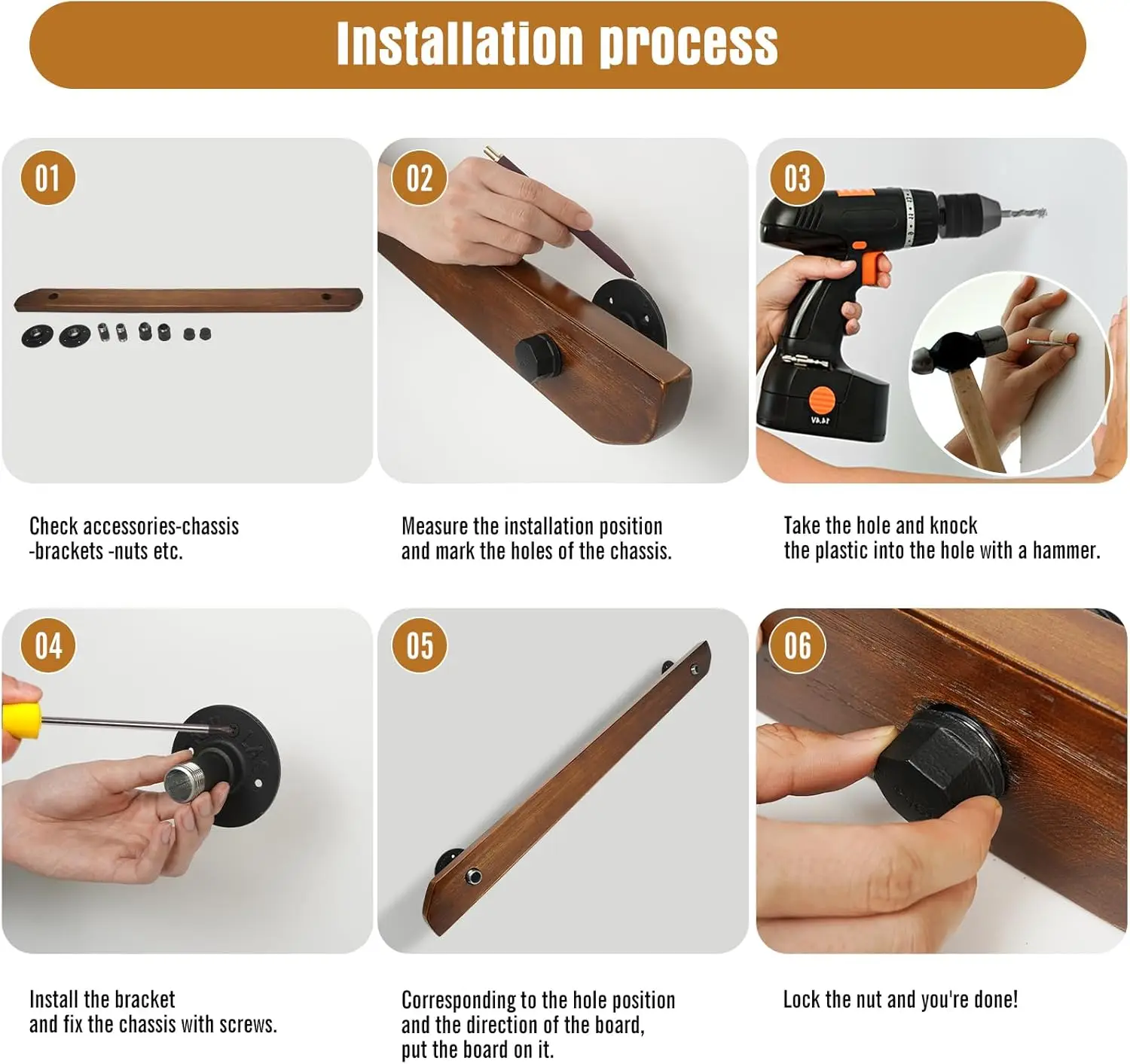 Installation process

01

Check accessories-chassis -brackets -nuts etc.

02

Measure the installation position and mark the holes of the chassis.

03

14.4V

Take the hole and knock the plastic into the hole with a hammer.

04

Install the bracket and fix the chassis with screws.

05

Corresponding to the hole position and the direction of the board, put the board on it.

06

Lock the nut and you're done!