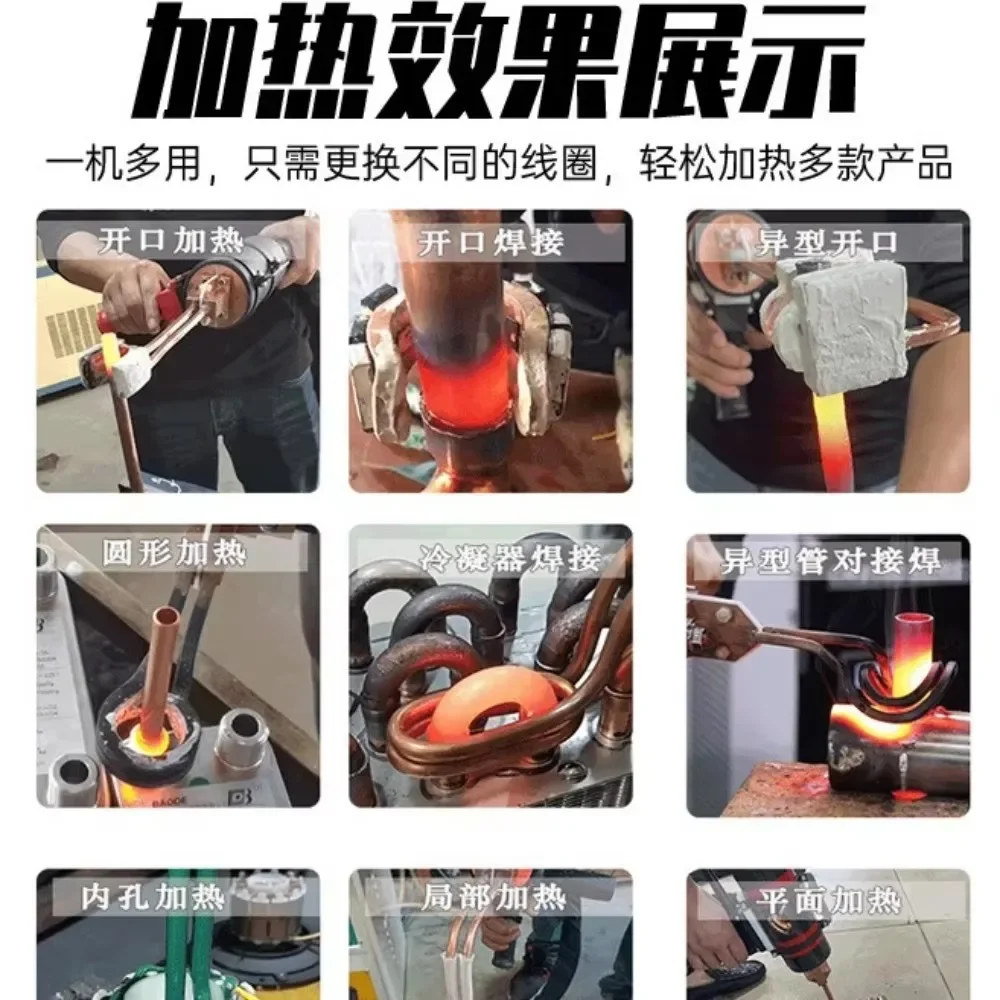 加热效果展示

一机多用，只需更换不同的线圈，轻松加热多款产品

开口加热

开口焊接

异型开口

圆形加热

冷凝器焊接

异型管对接焊

内孔加热

局部加热

平面加热