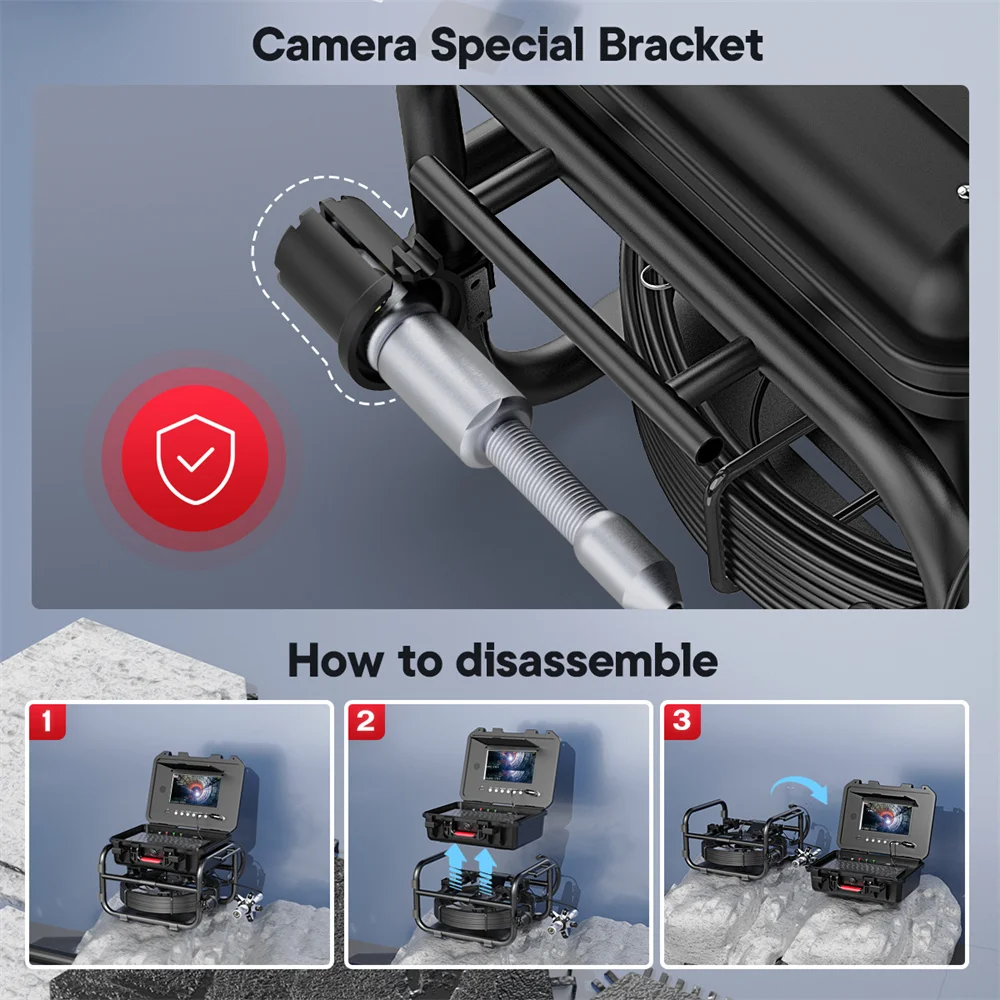 Camera Special Bracket

How to disassemble

1

2

3