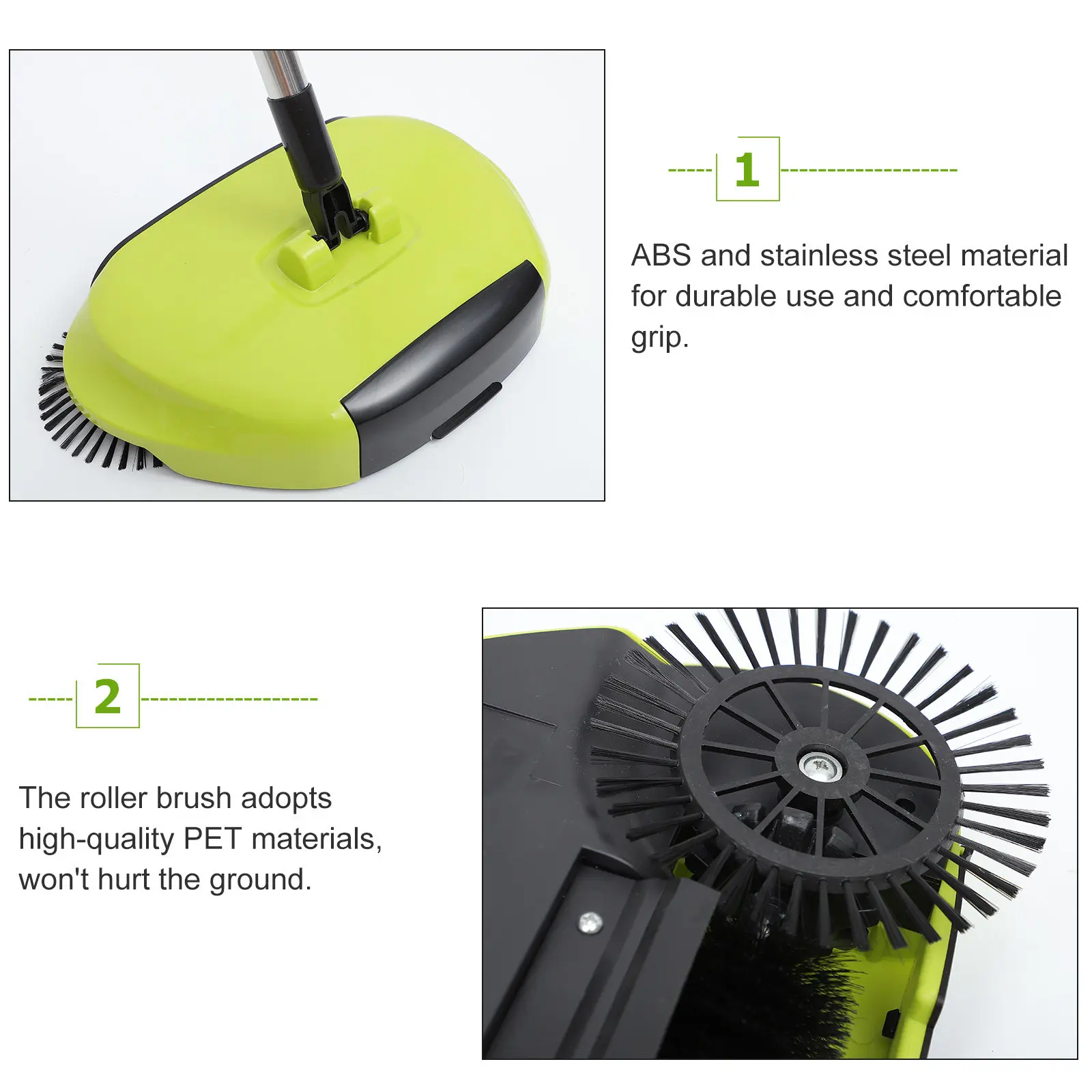 1

ABS and stainless steel material for durable use and comfortable grip.

2

The roller brush adopts high-quality PET materials, won't hurt the ground.