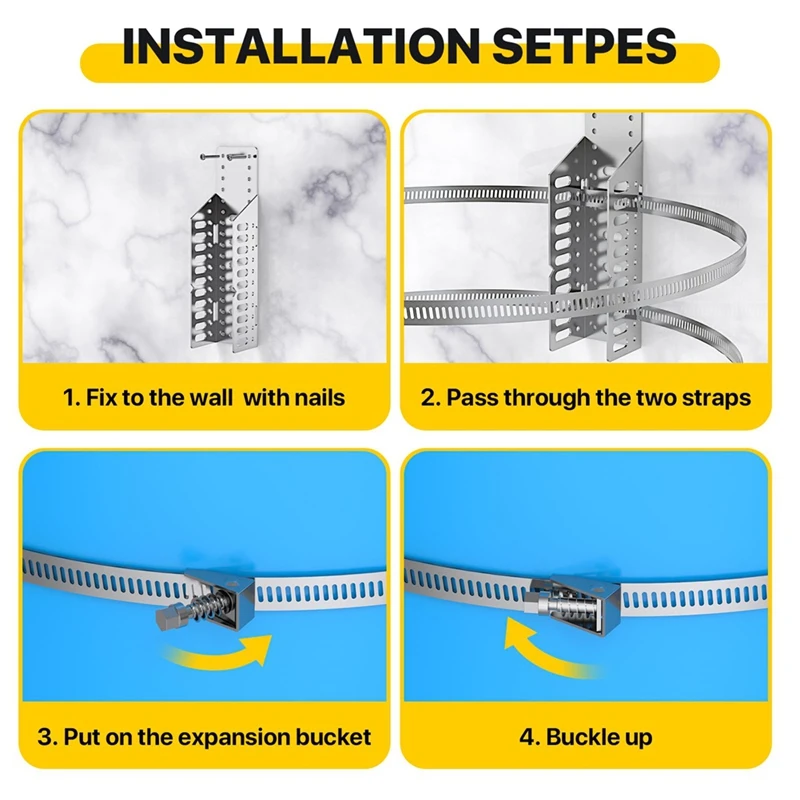 INSTALLATION SETPES

1. Fix to the wall with nails

2. Pass through the two straps

3. Put on the expansion bucket

4. Buckle up