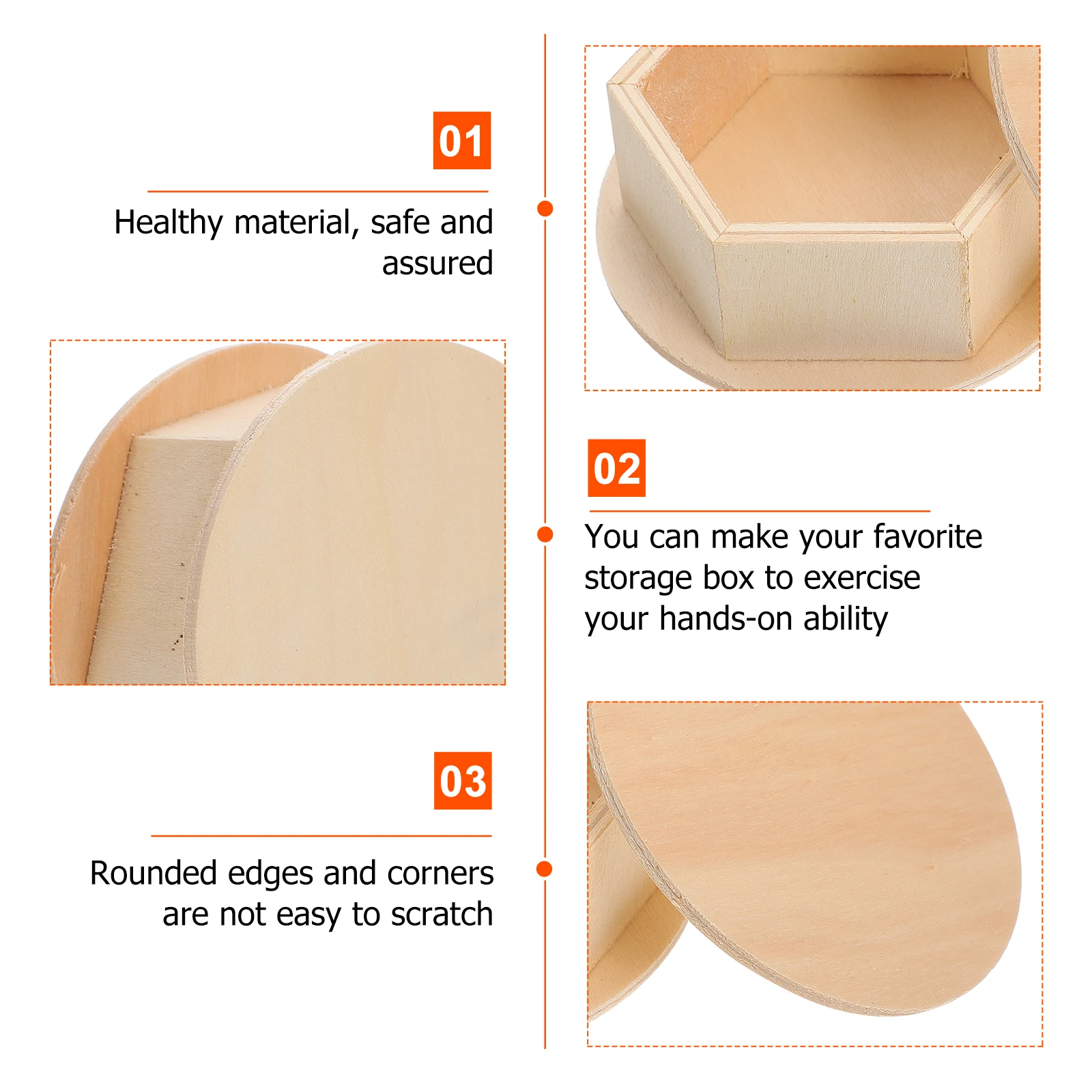 01

Healthy material, safe and assured

02

You can make your favorite storage box to exercise your hands-on ability

03

Rounded edges and corners are not easy to scratch