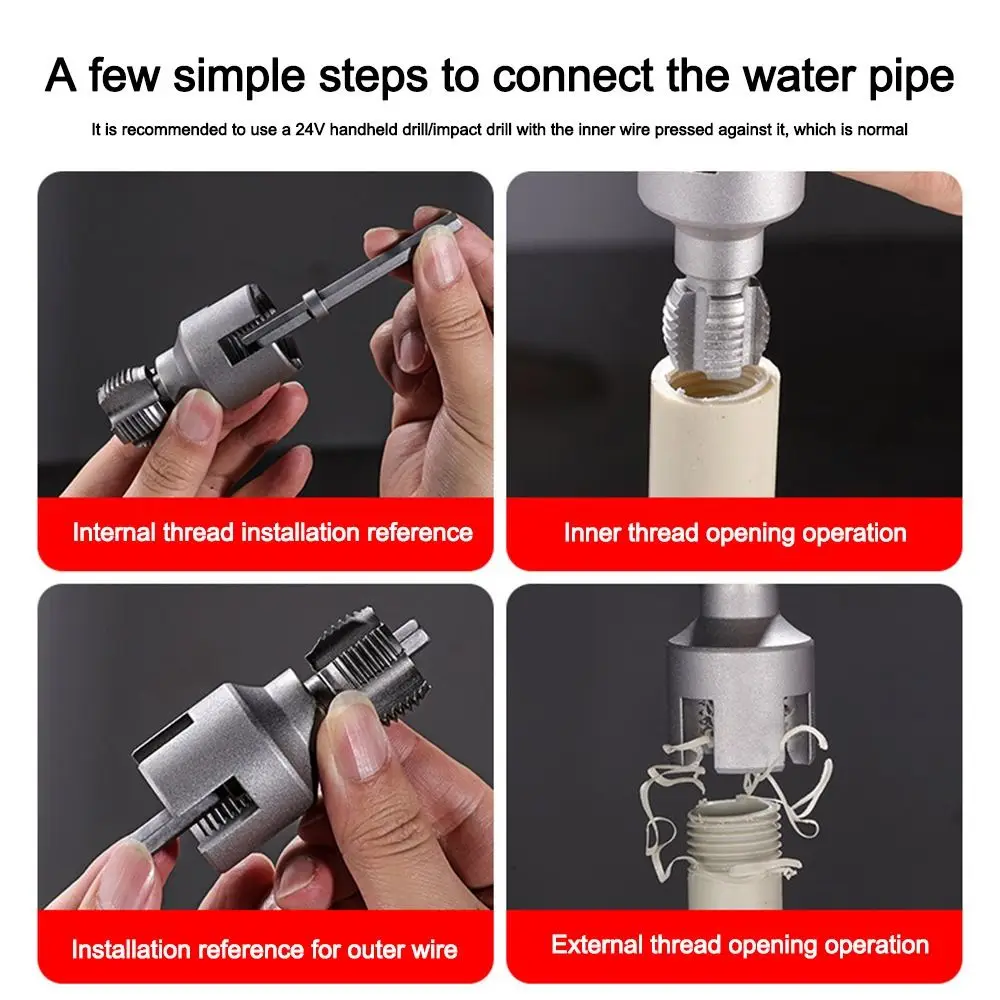 A few simple steps to connect the water pipe

It is recommended to use a 24V handheld drill/impact drill with the inner wire pressed against it, which is normal

Internal thread installation reference

Inner thread opening operation

Installation reference for outer wire

External thread opening operation