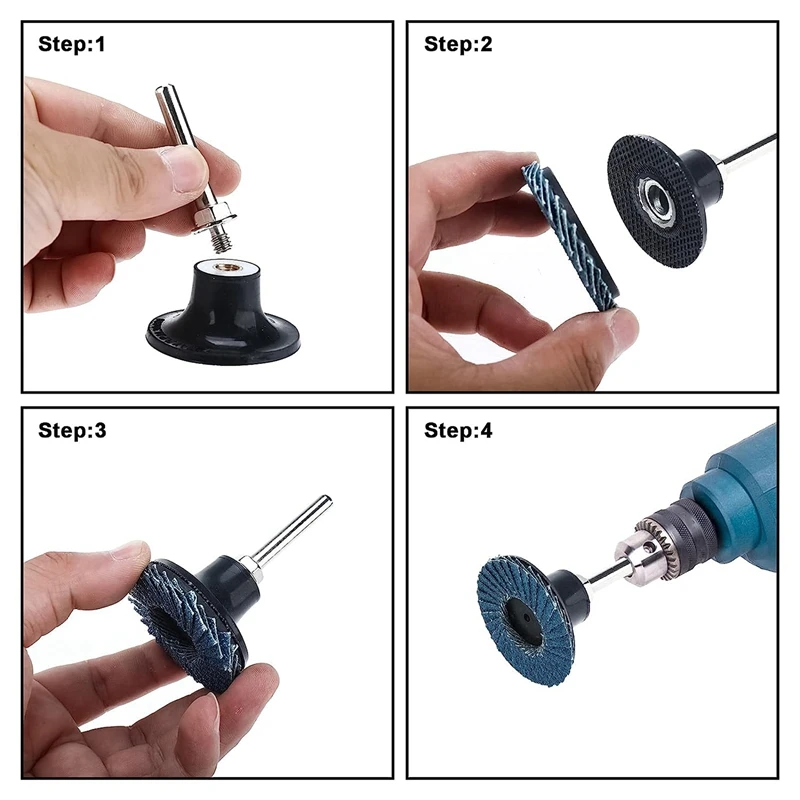 Step:1

Step:2

Step:3

Step:4