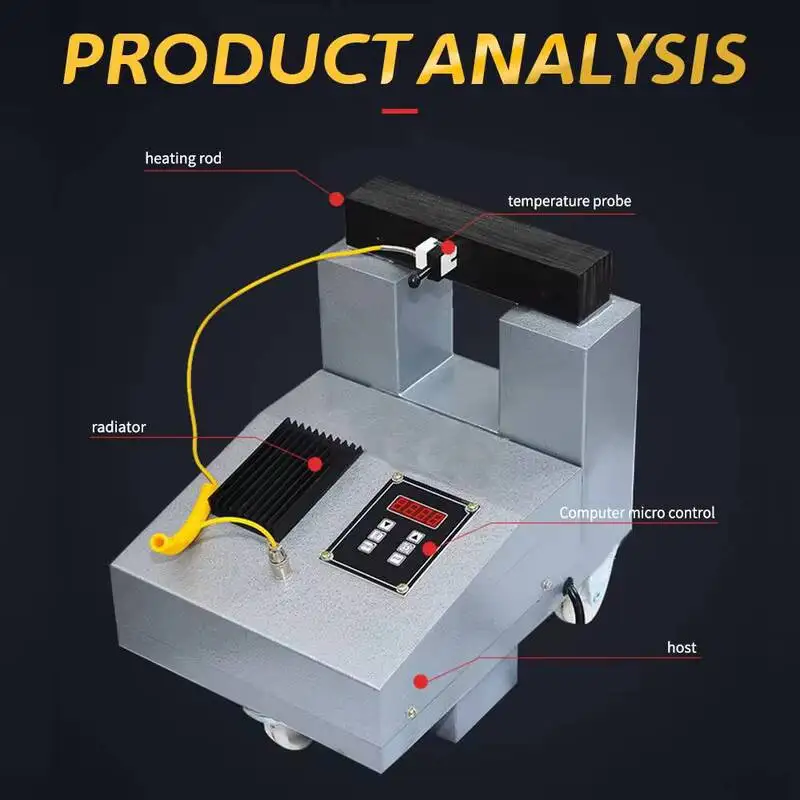 PRODUCT ANALYSIS

heating rod

temperature probe

radiator

Computer micro control

host