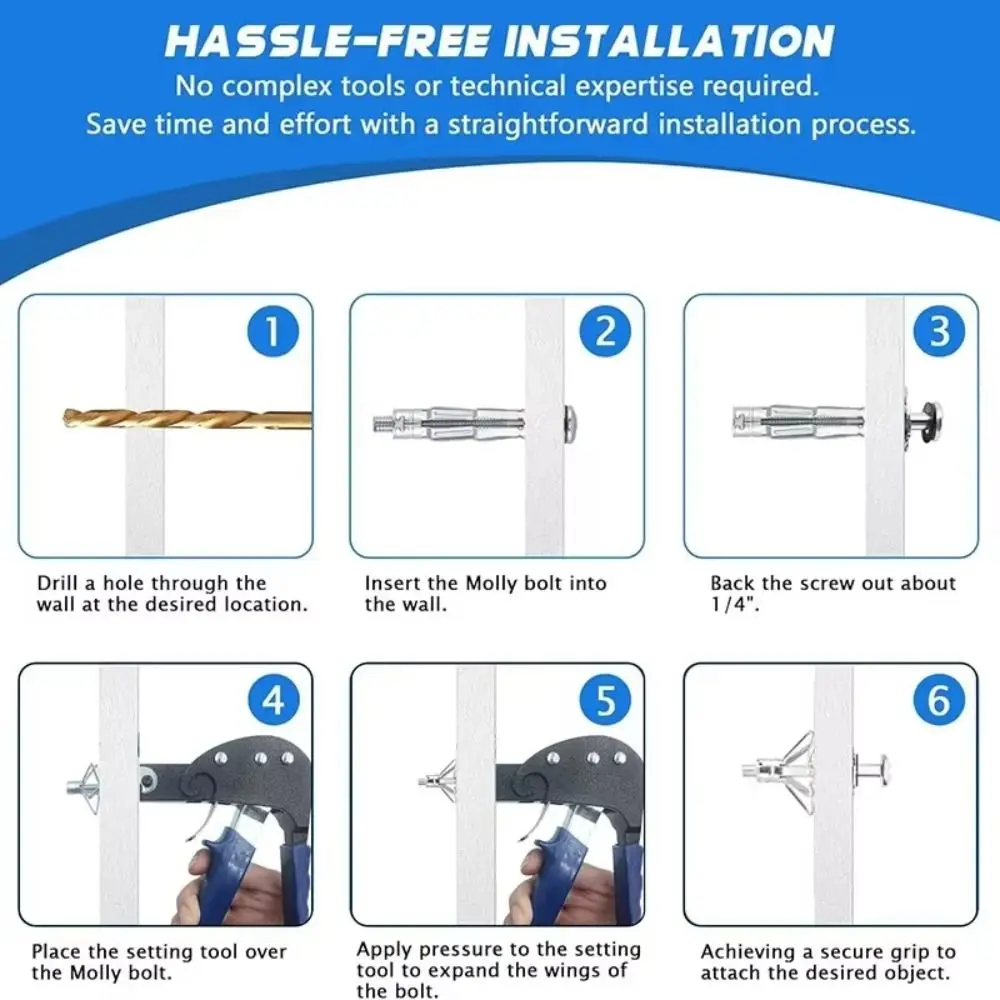 HASSLE-FREE INSTALLATION
No complex tools or technical expertise required.
Save time and effort with a straightforward installation process.

1
Drill a hole through the wall at the desired location.

2
Insert the Molly bolt into the wall.

3
Back the screw out about 1/4".

4
Place the setting tool over the Molly bolt.

5
Apply pressure to the setting tool to expand the wings of the bolt.

6
Achieving a secure grip to attach the desired object.