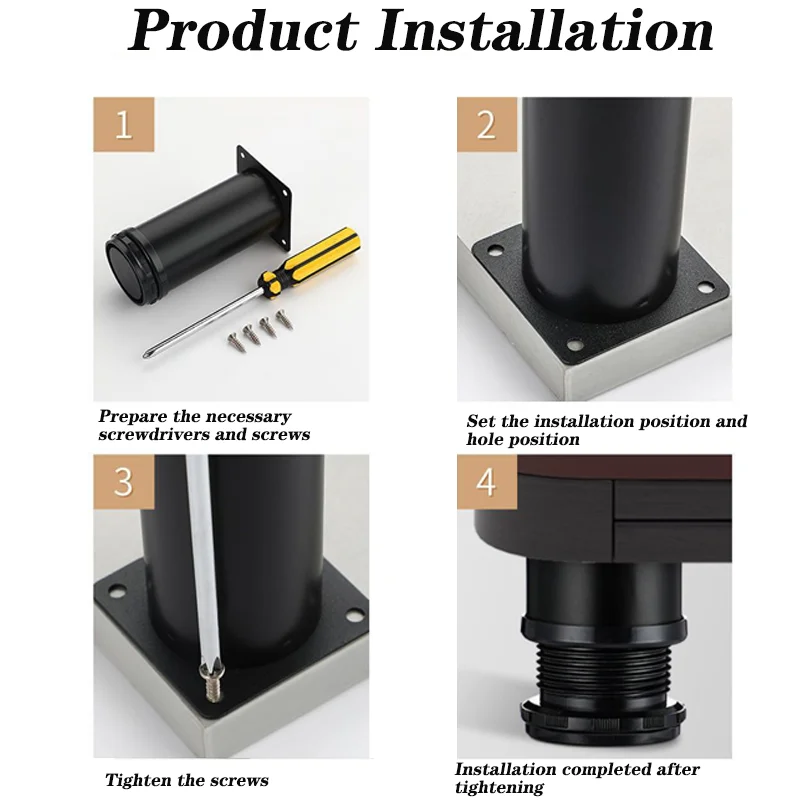 Product Installation

1

Prepare the necessary screwdrivers and screws

2

Set the installation position and hole position

3

Tighten the screws

4

Installation completed after tightening