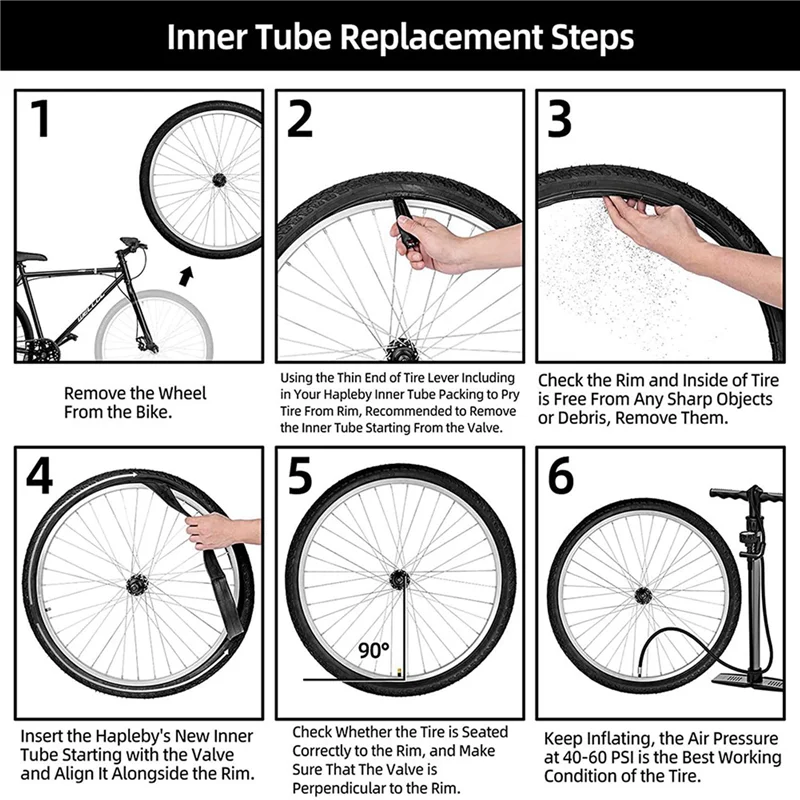 Inner Tube Replacement Steps

1

Remove the Wheel From the Bike.

2

Using the Thin End of Tire Lever Including in Your Hapleby Inner Tube Packing to Pry Tire From Rim, Recommended to Remove the Inner Tube Starting From the Valve.

3

Check the Rim and Inside of Tire is Free From Any Sharp Objects or Debris, Remove Them.

4

Insert the Hapleby's New Inner Tube Starting with the Valve and Align It Alongside the Rim.

5

90°

Check Whether the Tire is Seated Correctly to the Rim, and Make Sure That The Valve is Perpendicular to the Rim.

6

Keep Inflating, the Air Pressure at 40-60 PSI is the Best Working Condition of the Tire.