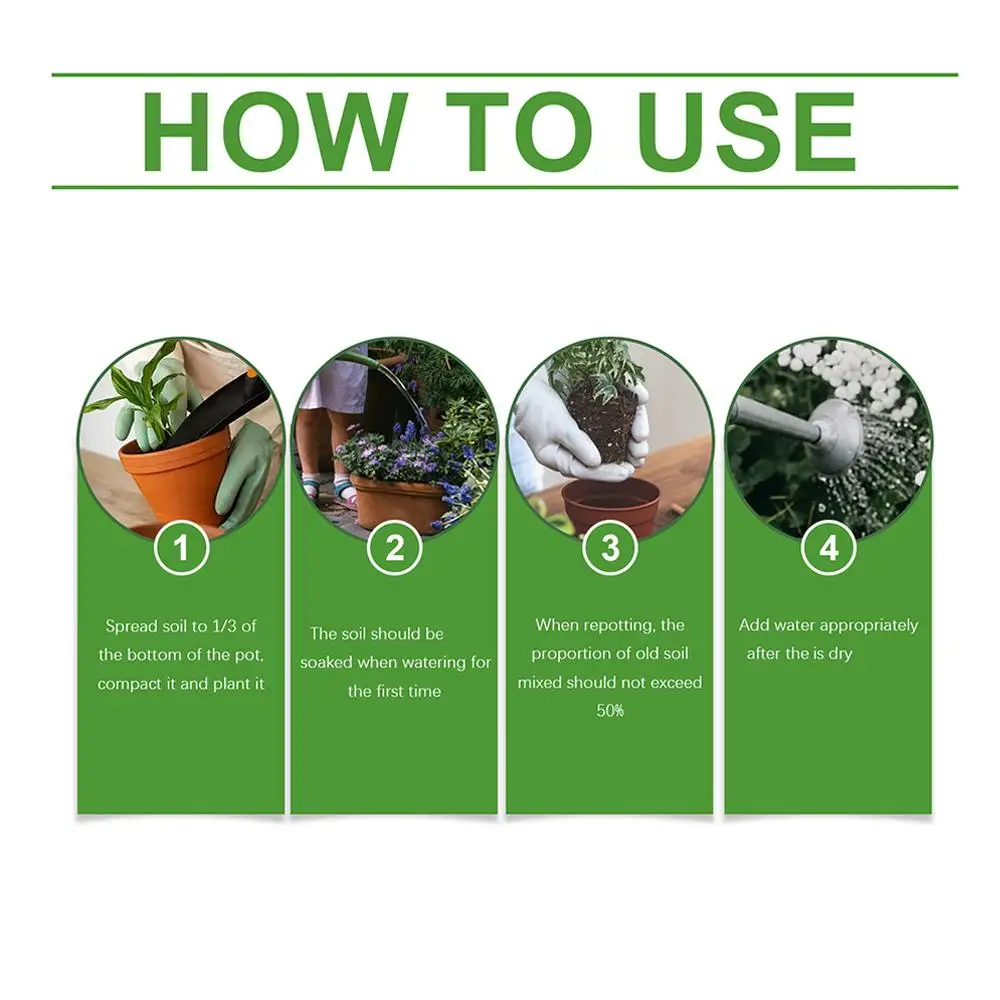 HOW TO USE

1

Spread soil to 1/3 of the bottom of the pot, compact it and plant it

2

The soil should be soaked when watering for the first time

3

When repotting, the proportion of old soil mixed should not exceed 50%

4

Add water appropriately after the is dry