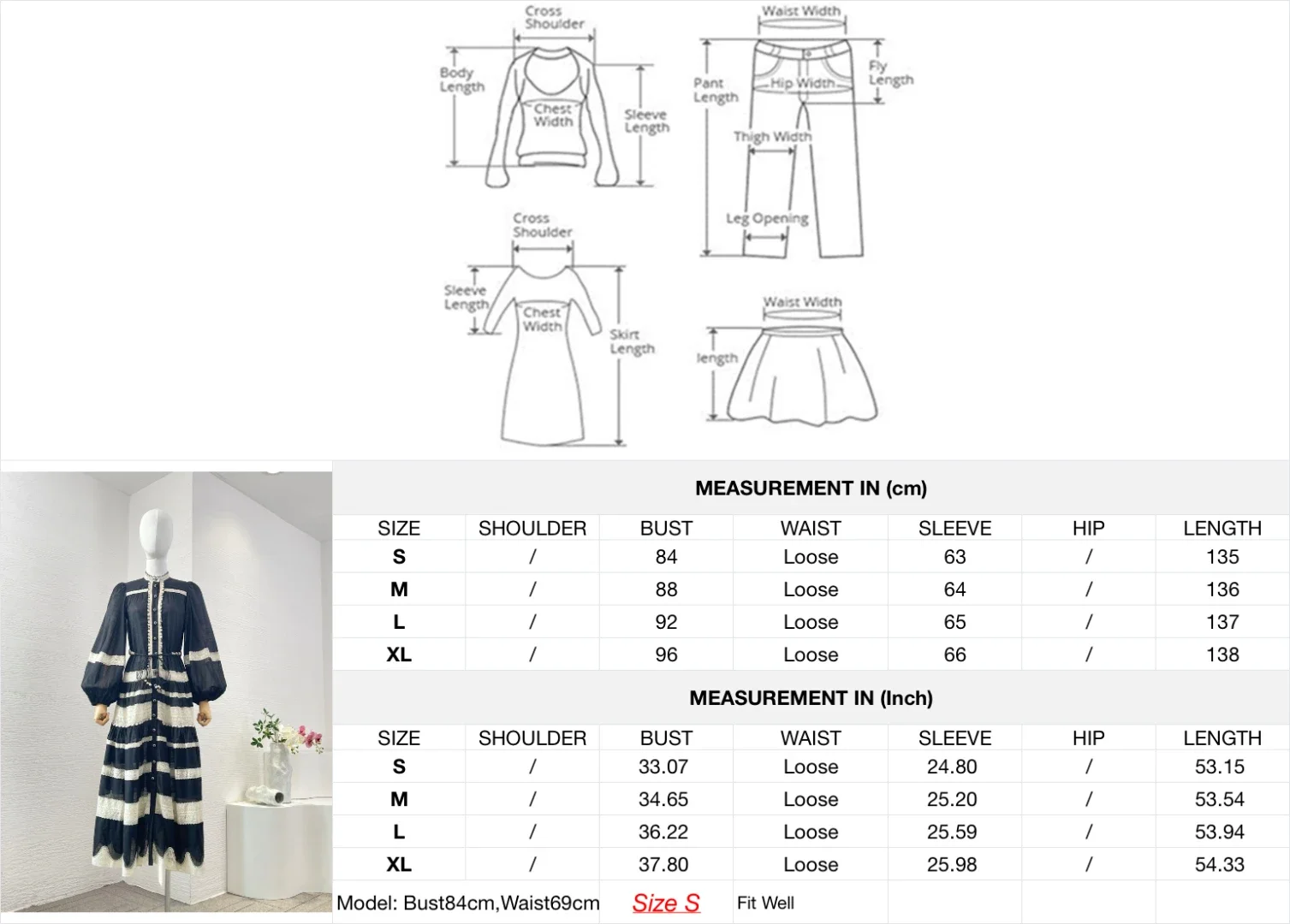 Cross Shoulder
Body Length
Chest Width
Sleeve Length

Waist Width
Pant Length
Hip Width
Fly Length
Thigh Width
Leg Opening

Cross Shoulder
Sleeve Length
Chest Width
Skirt Length

Waist Width
length

MEASUREMENT IN (cm)

| SIZE | SHOULDER | BUST | WAIST | SLEEVE | HIP | LENGTH |
|---|---|---|---|---|---|---|
| S | / | 84 | Loose | 63 | / | 135 |
| M | / | 88 | Loose | 64 | / | 136 |
| L | / | 92 | Loose | 65 | / | 137 |
| XL | / | 96 | Loose | 66 | / | 138 |

MEASUREMENT IN (Inch)

| SIZE | SHOULDER | BUST | WAIST | SLEEVE | HIP | LENGTH |
|---|---|---|---|---|---|---|
| S | / | 33.07 | Loose | 24.80 | / | 53.15 |
| M | / | 34.65 | Loose | 25.20 | / | 53.54 |
| L | / | 36.22 | Loose | 25.59 | / | 53.94 |
| XL | / | 37.80 | Loose | 25.98 | / | 54.33 |

Model: Bust84cm,Waist69cm Size S Fit Well