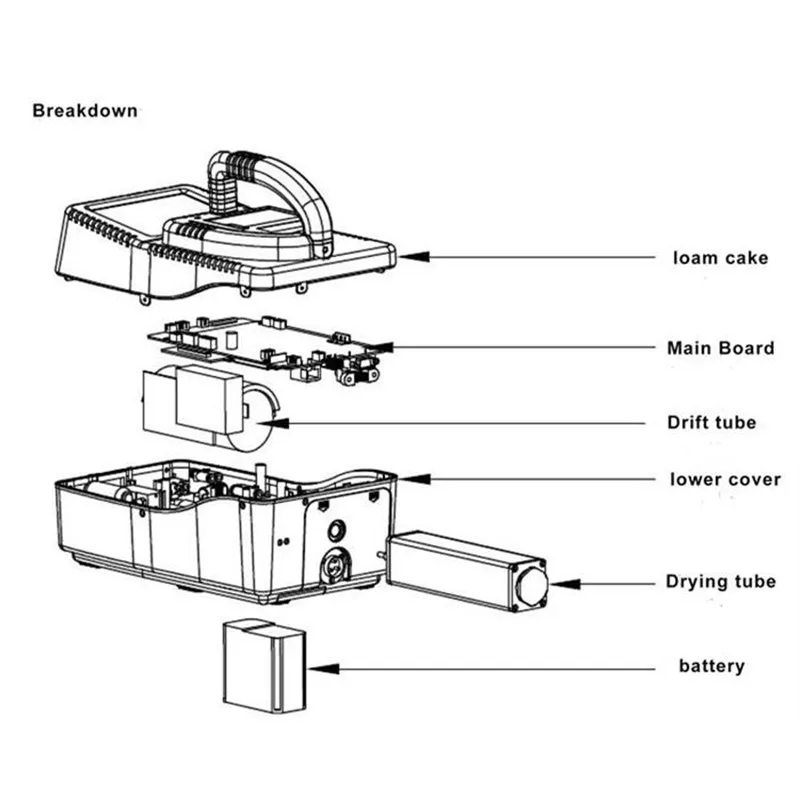 Breakdown

loam cake

Main Board

Drift tube

lower cover

Drying tube

battery