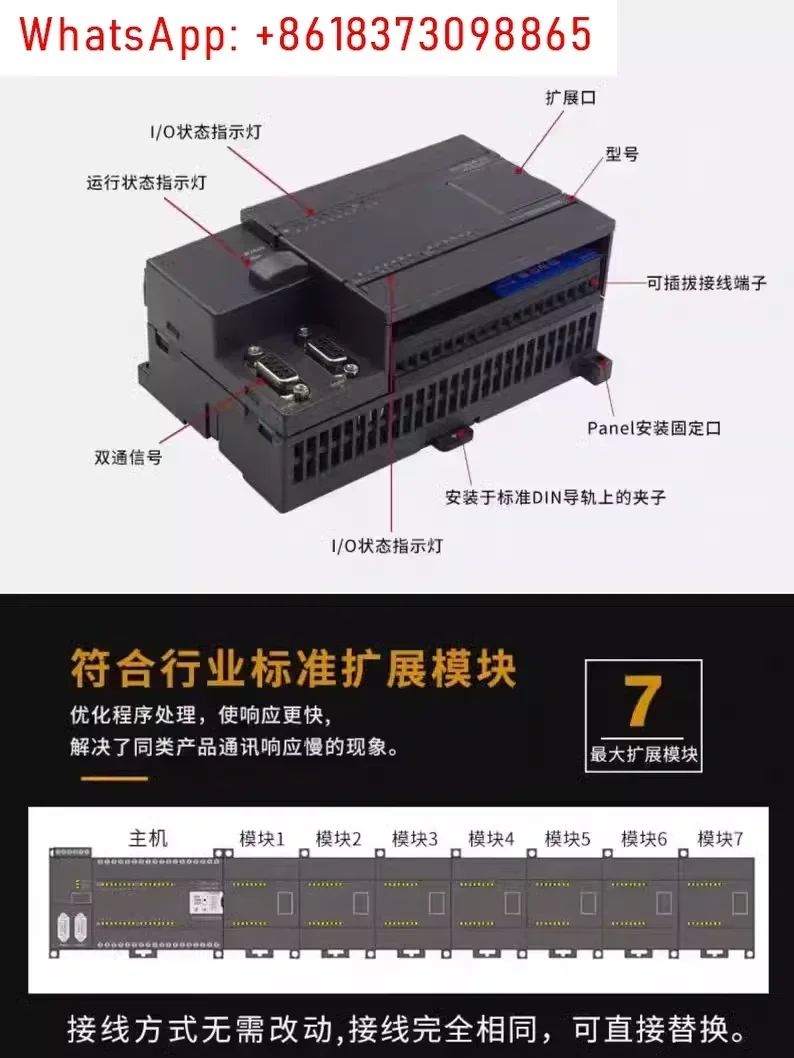 WhatsApp: +8618373098865

扩展口

I/O状态指示灯

型号

运行状态指示灯

可插拔接线端子

Panel安装固定口

双通信号

安装于标准DIN导轨上的夹子

I/O状态指示灯

符合行业标准扩展模块

优化程序处理，使响应更快，
解决了同类产品通讯响应慢的现象。

7
最大扩展模块

主机 模块1 模块2 模块3 模块4 模块5 模块6 模块7

接线方式无需改动,接线完全相同，可直接替换。