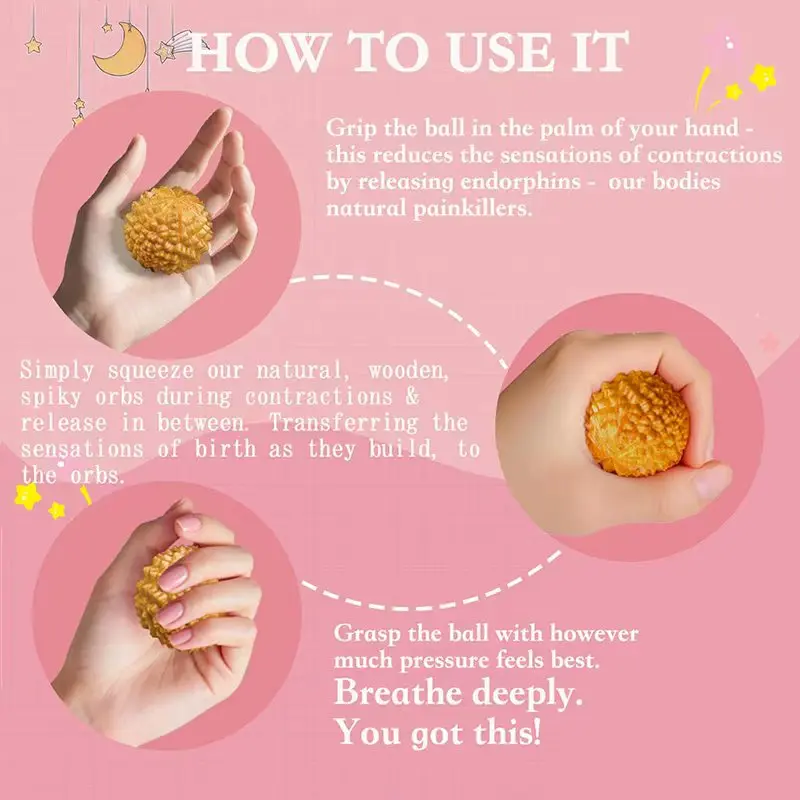 HOW TO USE IT

Grip the ball in the palm of your hand - this reduces the sensations of contractions by releasing endorphins - our bodies natural painkillers.

Simply squeeze our natural, wooden, spiky orbs during contractions & release in between. Transferring the sensations of birth as they build, to the orbs.

Grasp the ball with however much pressure feels best.
Breathe deeply.
You got this!